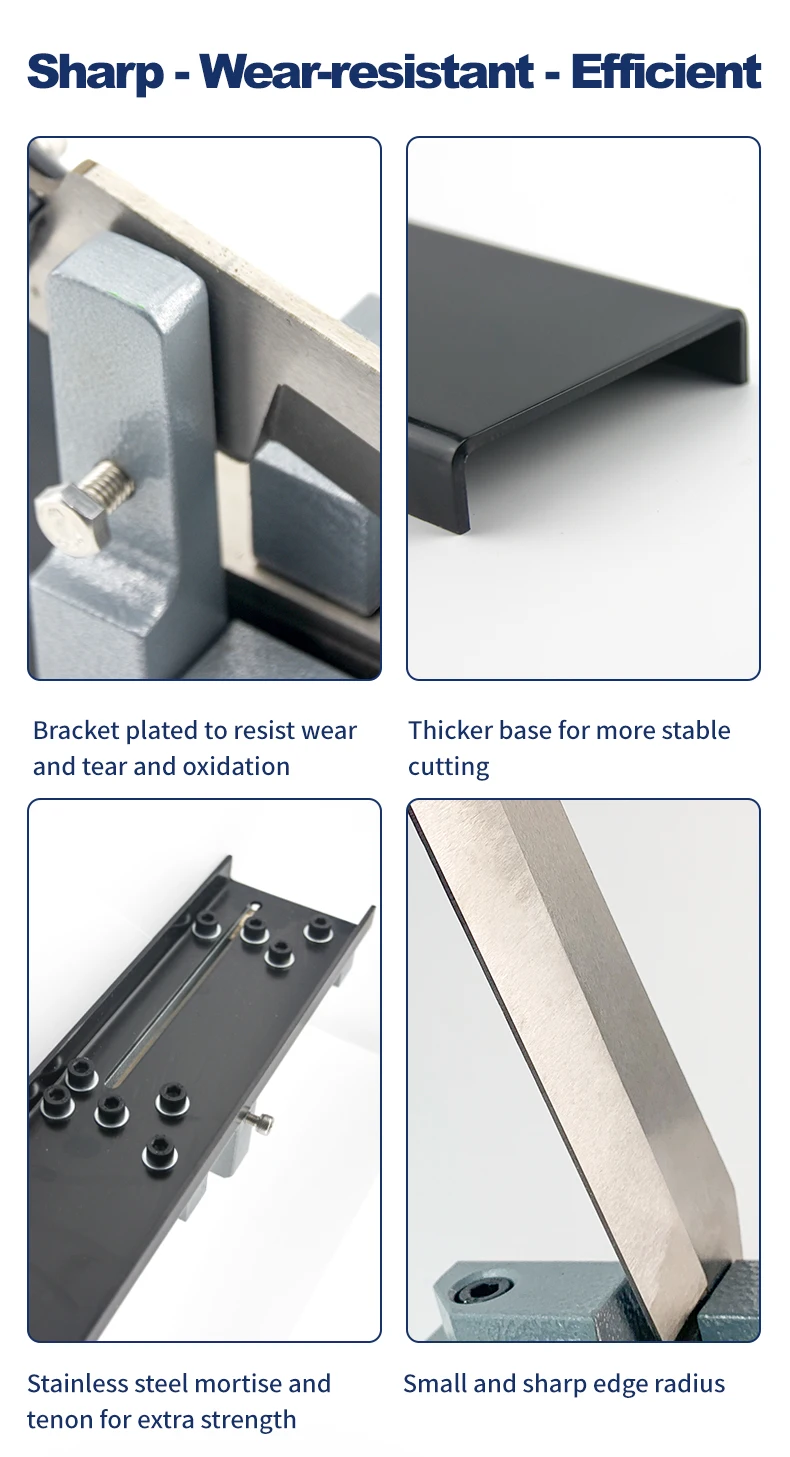 Sharp - Wear-resistant - Efficient

Bracket plated to resist wear and tear and oxidation

Thicker base for more stable cutting

Stainless steel mortise and tenon for extra strength

Small and sharp edge radius