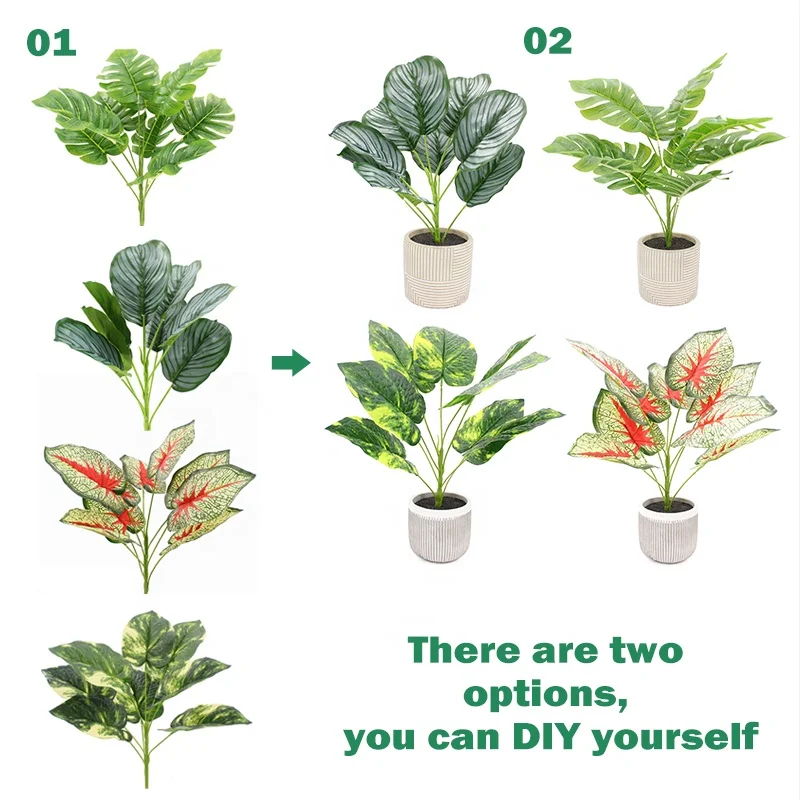 01

02

There are two options, you can DIY yourself