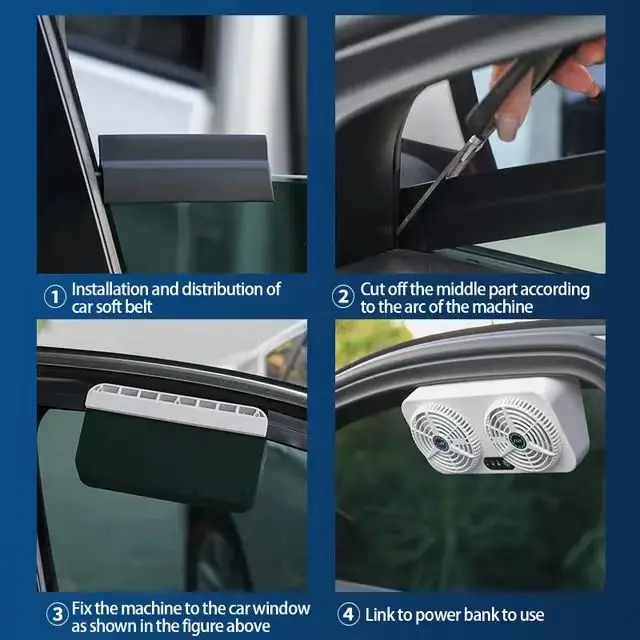 1 Installation and distribution of car soft belt

2 Cut off the middle part according to the arc of the machine

3 Fix the machine to the car window as shown in the figure above

4 Link to power bank to use