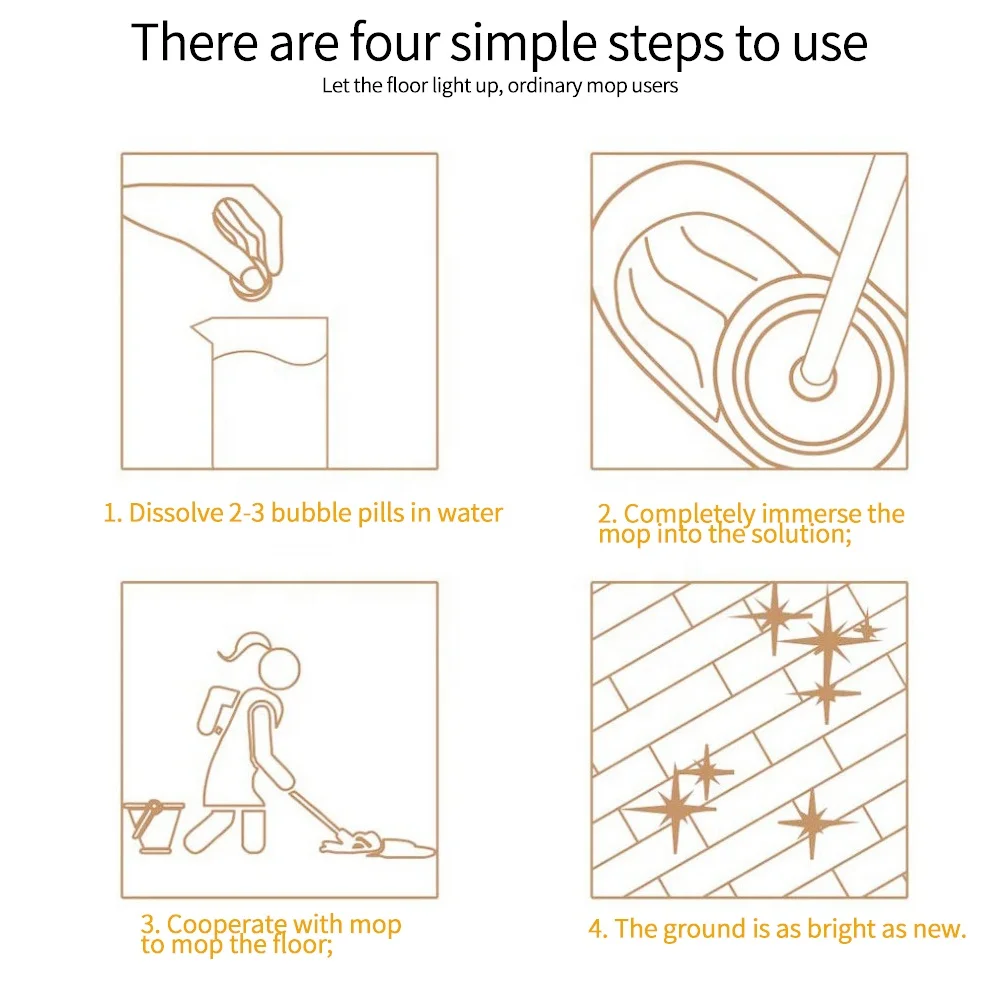 There are four simple steps to use

Let the floor light up, ordinary mop users

1. Dissolve 2-3 bubble pills in water

2. Completely immerse the mop into the solution;

3. Cooperate with mop to mop the floor;

4. The ground is as bright as new.