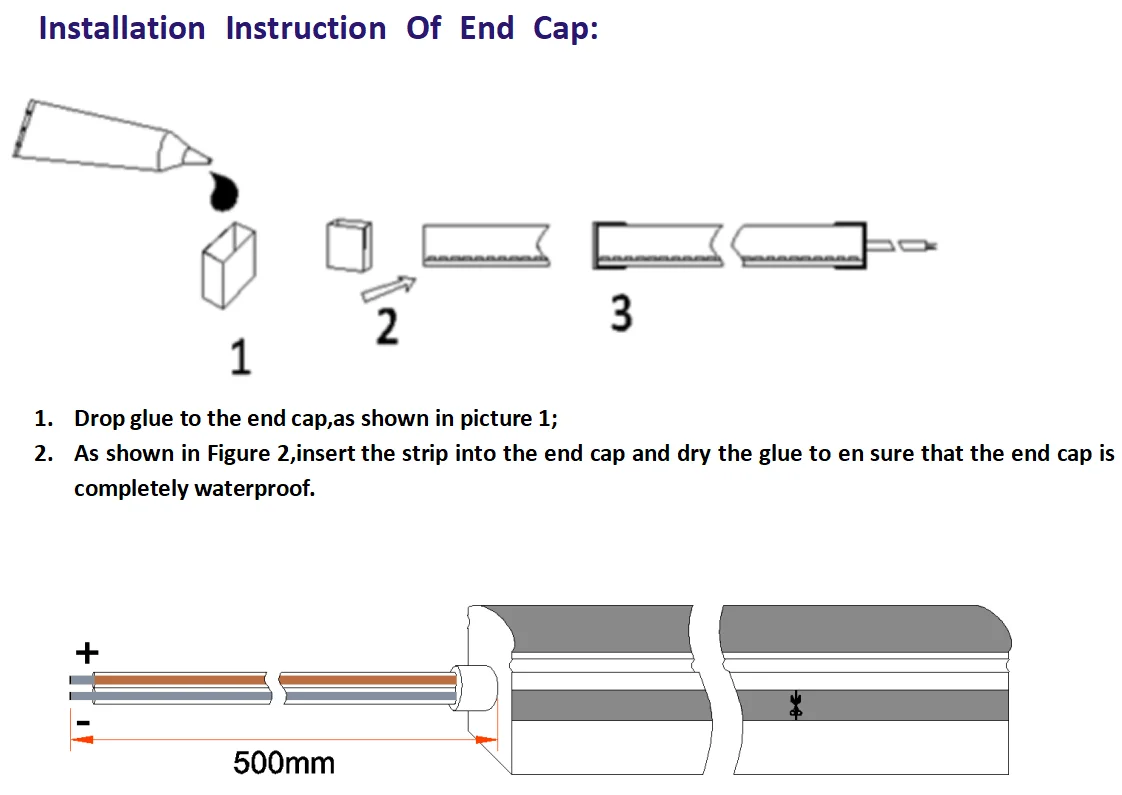 Installation Instruction Of End Cap:

1

2

3

1. Drop glue to the end cap,as shown in picture 1;
2. As shown in Figure 2,insert the strip into the end cap and dry the glue to en sure that the end cap is completely waterproof.

+

-

500mm