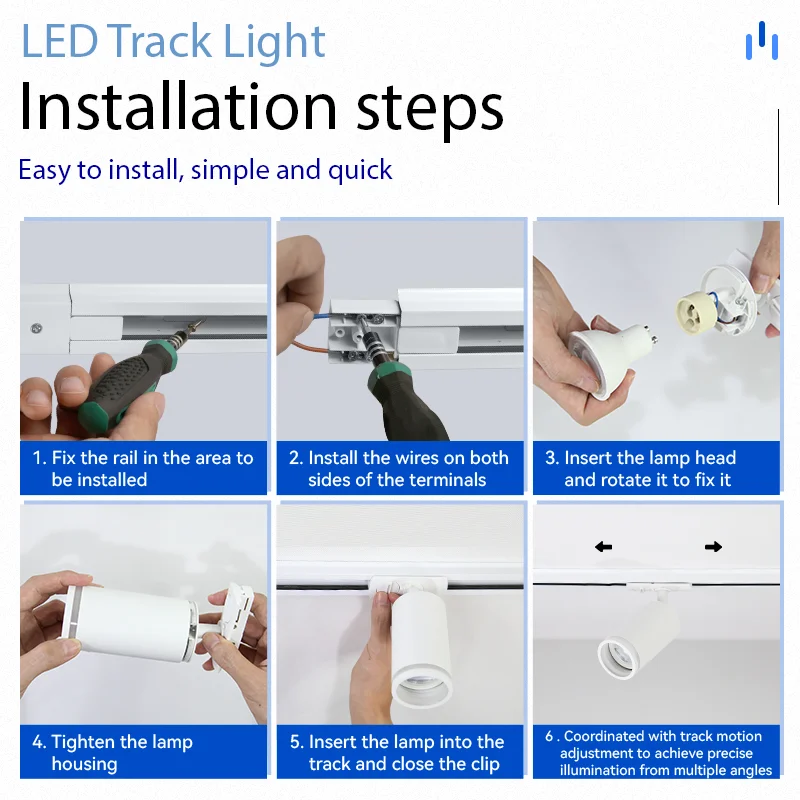 LED Track Light

Installation steps

Easy to install, simple and quick

1. Fix the rail in the area to be installed

2. Install the wires on both sides of the terminals

3. Insert the lamp head and rotate it to fix it

4. Tighten the lamp housing

5. Insert the lamp into the track and close the clip

6 . Coordinated with track motion adjustment to achieve precise illumination from multiple angles