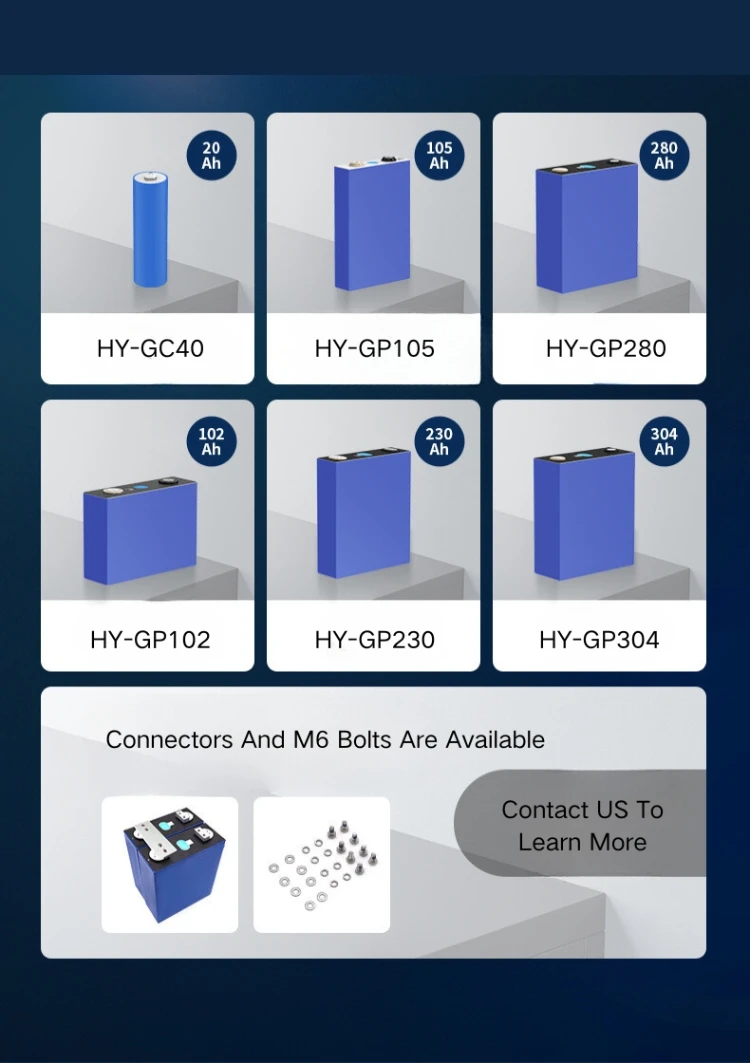 20 Ah

HY-GC40

105 Ah

HY-GP105

280 Ah

HY-GP280

102 Ah

HY-GP102

230 Ah

HY-GP230

304 Ah

HY-GP304

Connectors And M6 Bolts Are Available

Contact US To Learn More