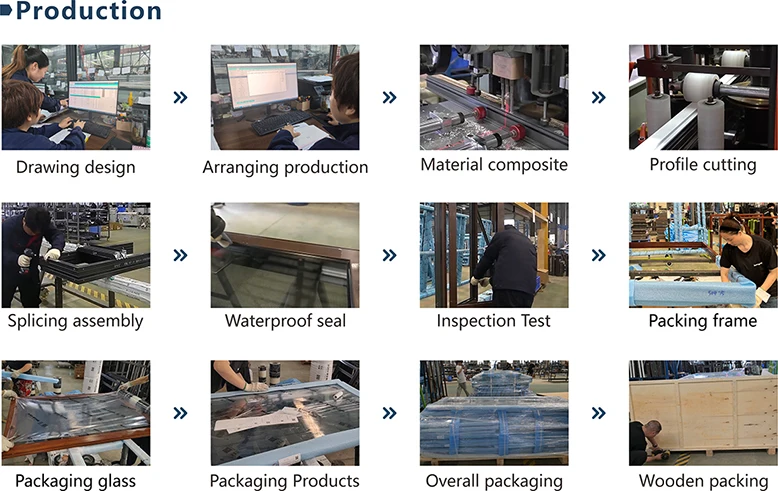 Production

Drawing design » Arranging production » Material composite » Profile cutting

Splicing assembly » Waterproof seal » Inspection Test » Packing frame

Packaging glass » Packaging Products » Overall packaging » Wooden packing