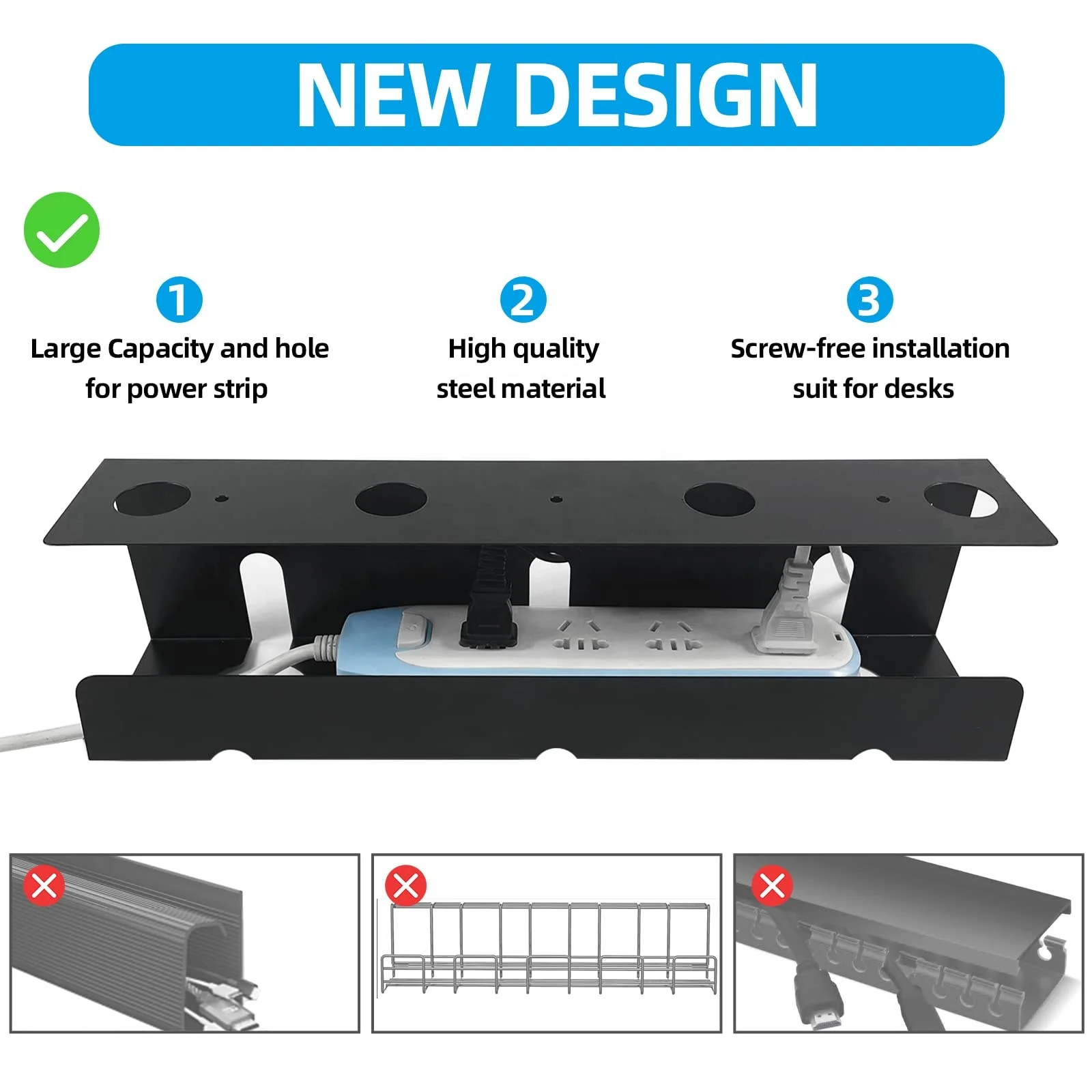 NEW DESIGN

1
Large Capacity and hole for power strip

2
High quality steel material

3
Screw-free installation suit for desks