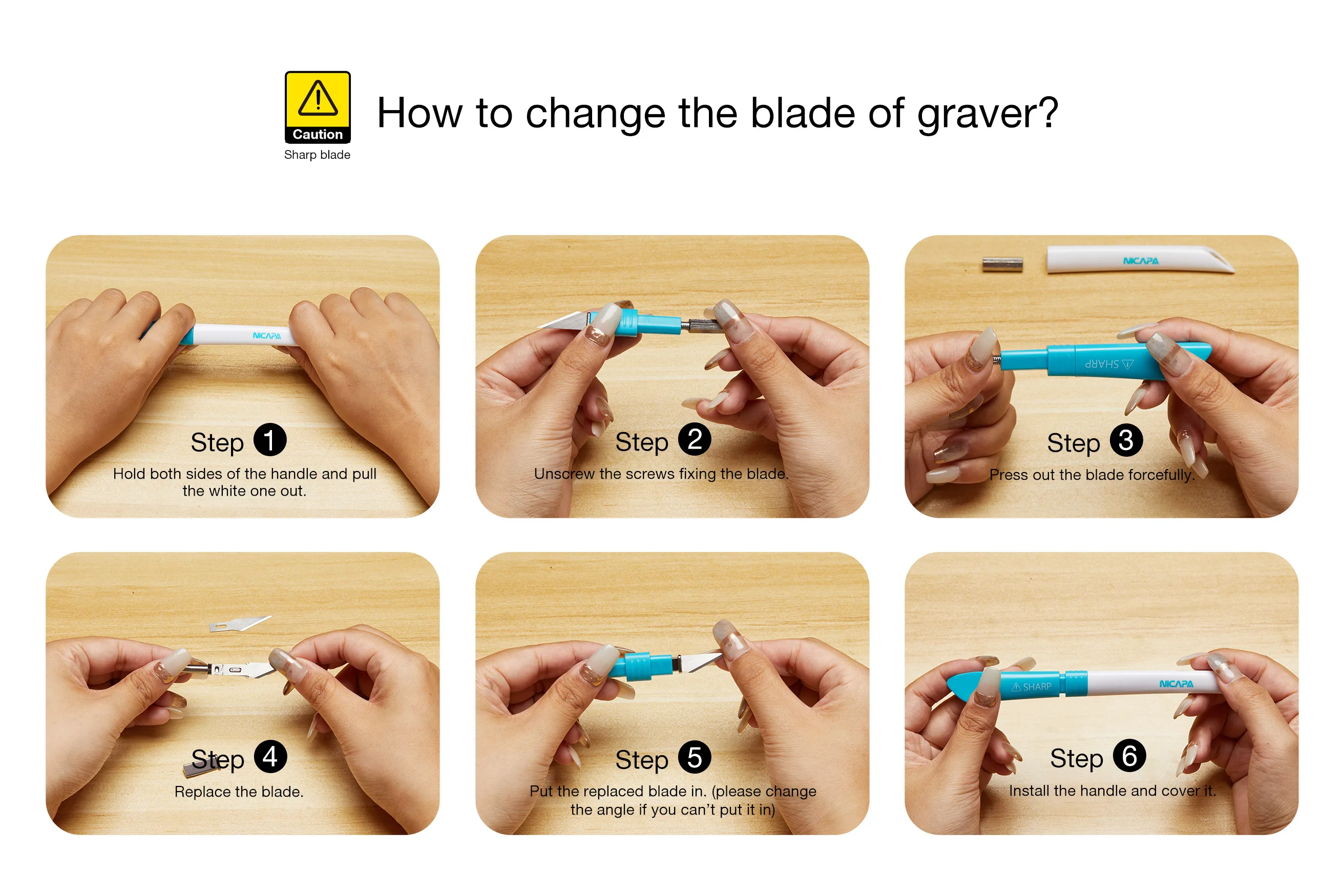 Caution
Sharp blade

How to change the blade of graver?

NICAPA
Step 1
Hold both sides of the handle and pull the white one out.

Step 2
Unscrew the screws fixing the blade.

NICAPA
SHARP
Step 3
Press out the blade forcefully.

Step 4
Replace the blade.

Step 5
Put the replaced blade in. (please change the angle if you can't put it in)

SHARP
NICAPA
Step 6
Install the handle and cover it.