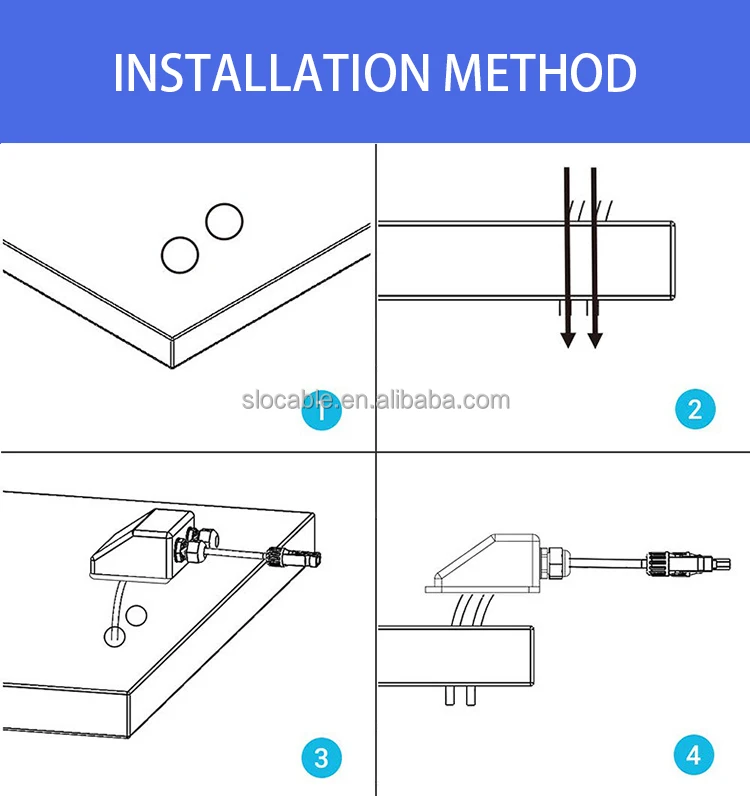 INSTALLATION METHOD

slocable.en.alibaba.com

1

2

3

4