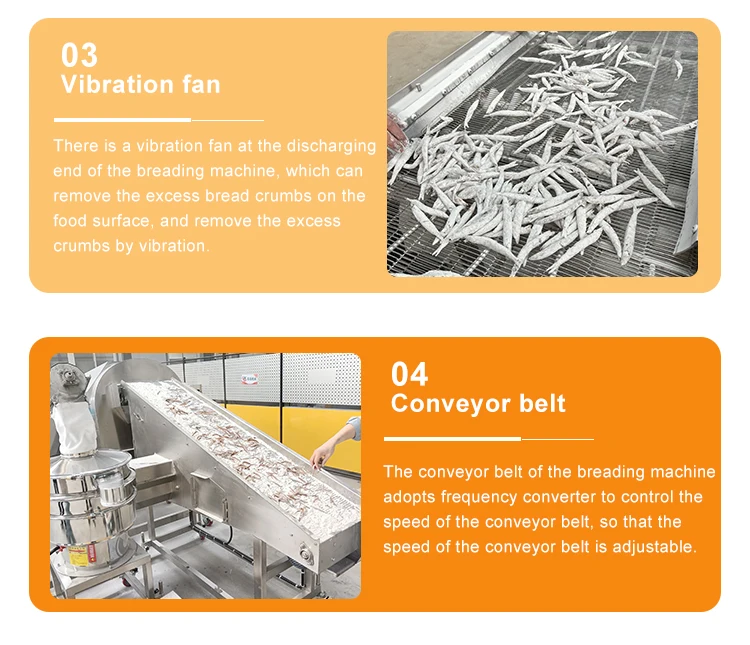 03
Vibration fan

There is a vibration fan at the discharging end of the breading machine, which can remove the excess bread crumbs on the food surface, and remove the excess crumbs by vibration.

04
Conveyor belt

The conveyor belt of the breading machine adopts frequency converter to control the speed of the conveyor belt, so that the speed of the conveyor belt is adjustable.