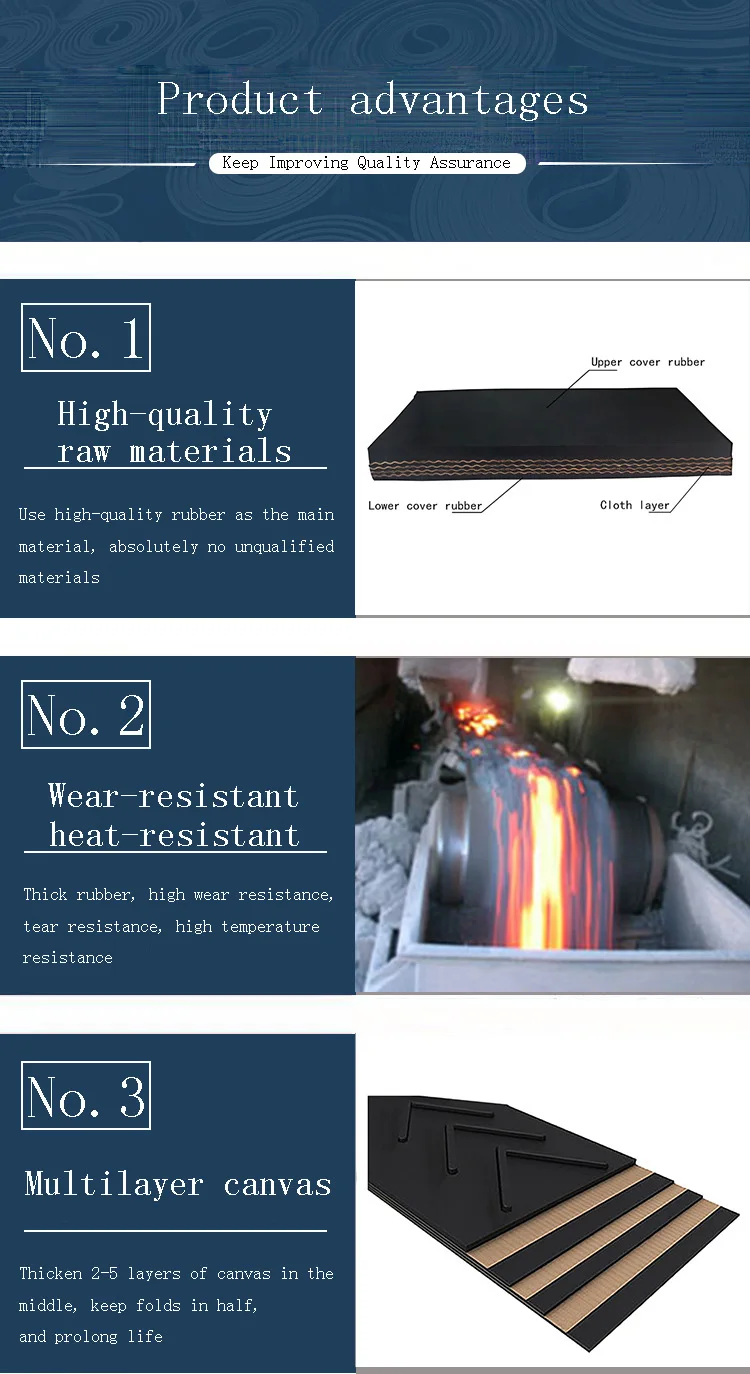 Product advantages

Keep Improving Quality Assurance

No. 1

High-quality raw materials

Use high-quality rubber as the main material, absolutely no unqualified materials

Upper cover rubber

Lower cover rubber

Cloth layer

No. 2

Wear-resistant heat-resistant

Thick rubber, high wear resistance, tear resistance, high temperature resistance

No. 3

Multilayer canvas

Thicken 2-5 layers of canvas in the middle, keep folds in half, and prolong life