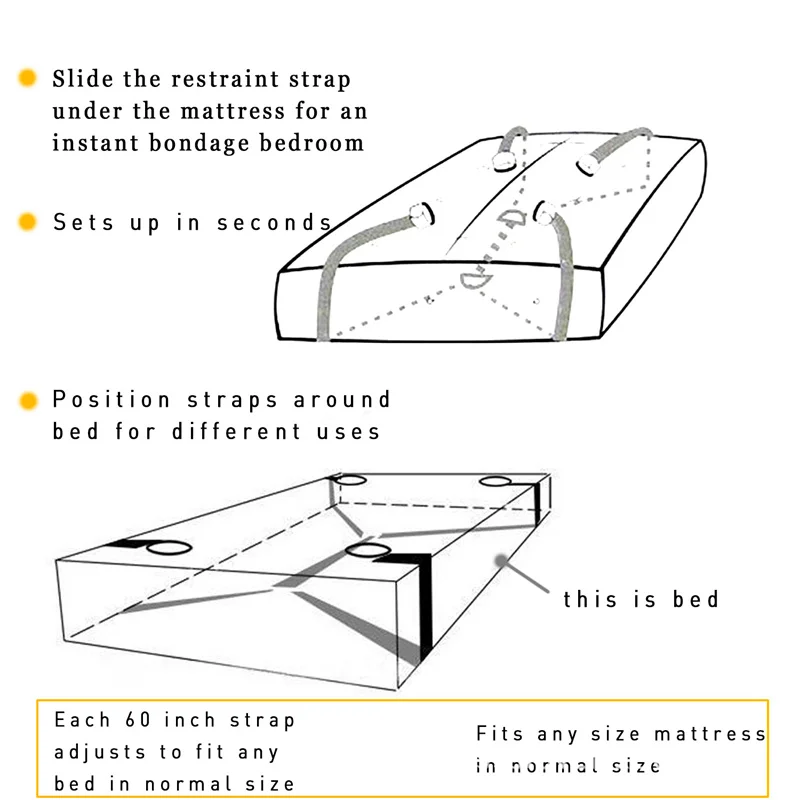 Slide the restraint strap under the mattress for an instant bondage bedroom

Sets up in seconds

Position straps around bed for different uses

this is bed

Each 60 inch strap adjusts to fit any bed in normal size

Fits any size mattress in normal size