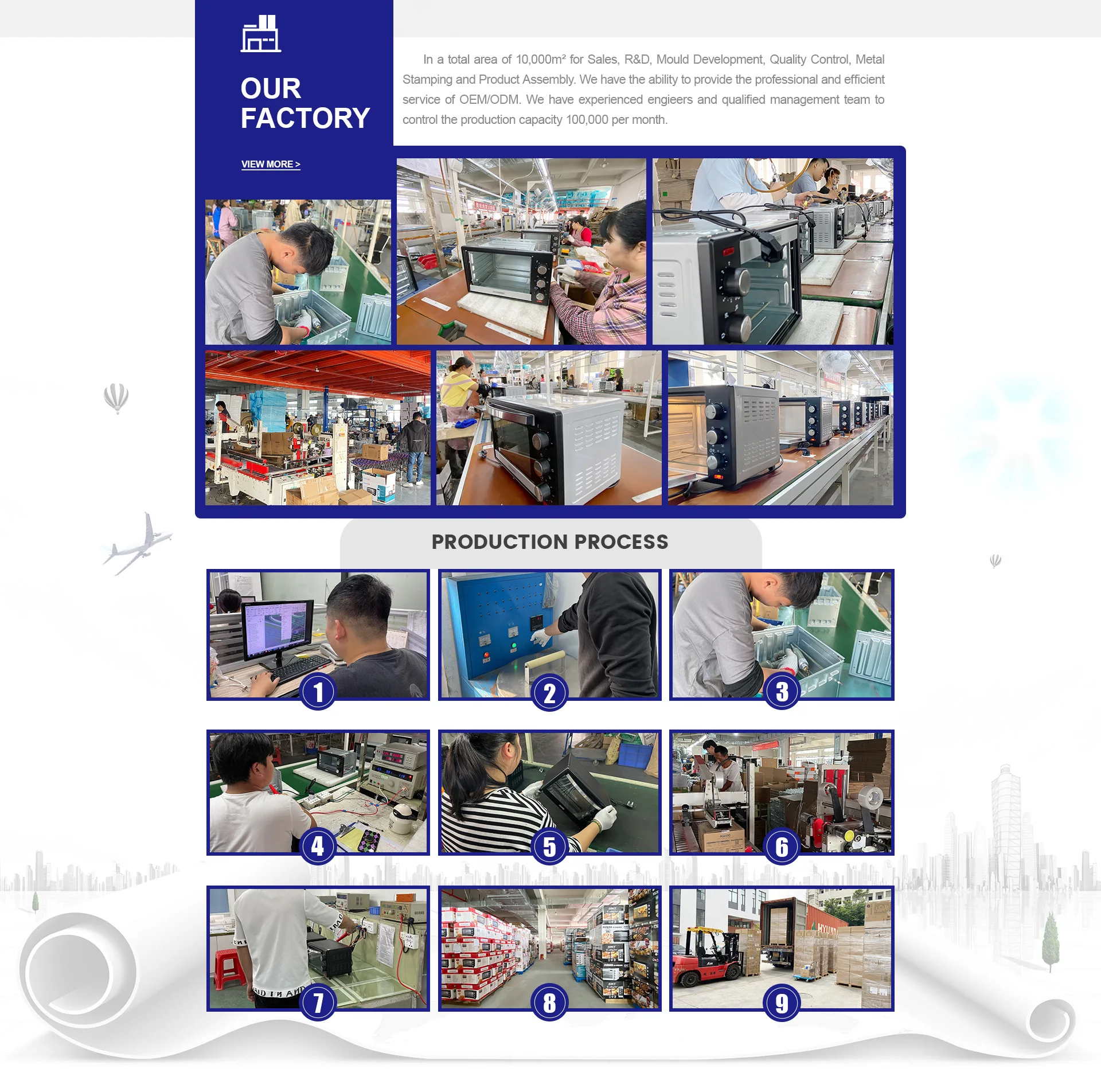 OUR FACTORY

VIEW MORE >

In a total area of 10,000m² for Sales, R&D, Mould Development, Quality Control, Metal Stamping and Product Assembly. We have the ability to provide the professional and efficient service of OEM/ODM. We have experienced engieers and qualified management team to control the production capacity 100,000 per month.

PRODUCTION PROCESS

1

2

3

4

5

6

7

8

9