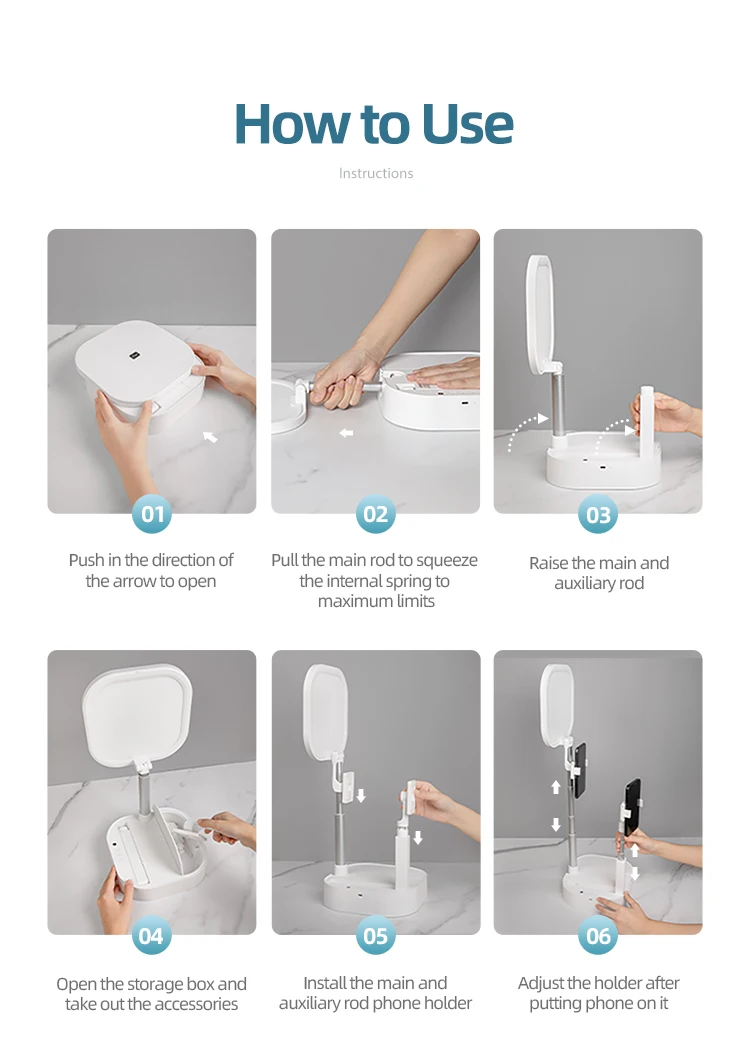 How to Use

Instructions

01

Push in the direction of the arrow to open

02

Pull the main rod to squeeze the internal spring to maximum limits

03

Raise the main and auxiliary rod

04

Open the storage box and take out the accessories

05

Install the main and auxiliary rod phone holder

06

Adjust the holder after putting phone on it