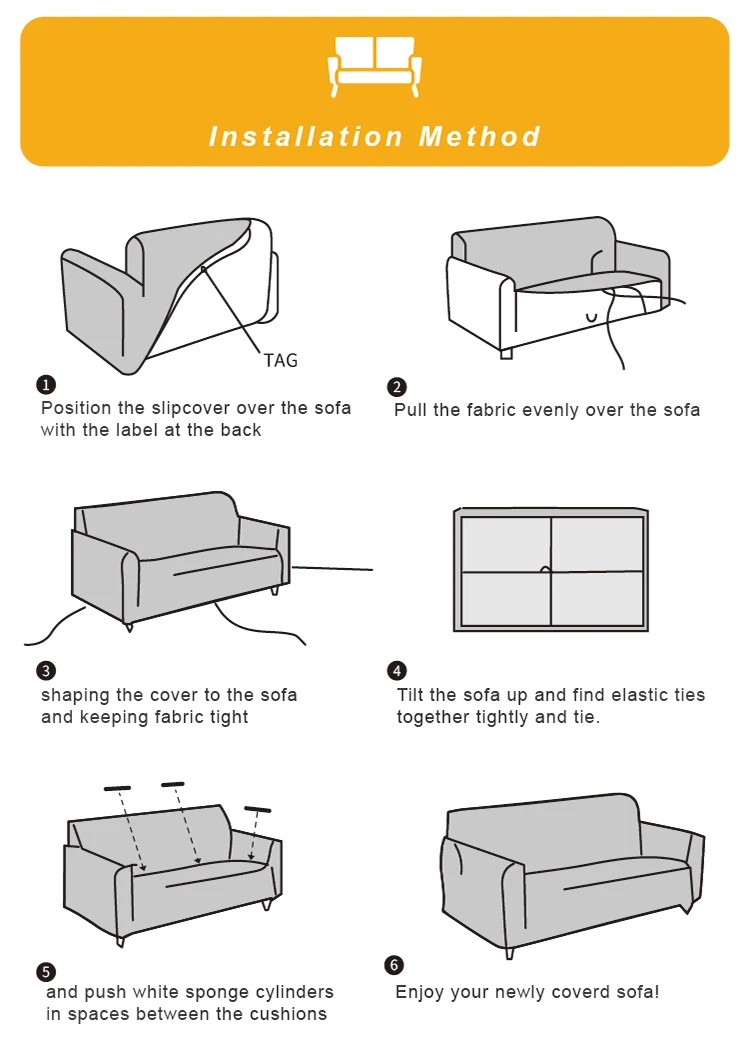 Installation Method

TAG

1
Position the slipcover over the sofa with the label at the back

2
Pull the fabric evenly over the sofa

3
shaping the cover to the sofa and keeping fabric tight

4
Tilt the sofa up and find elastic ties together tightly and tie.

5
and push white sponge cylinders in spaces between the cushions

6
Enjoy your newly coverd sofa!