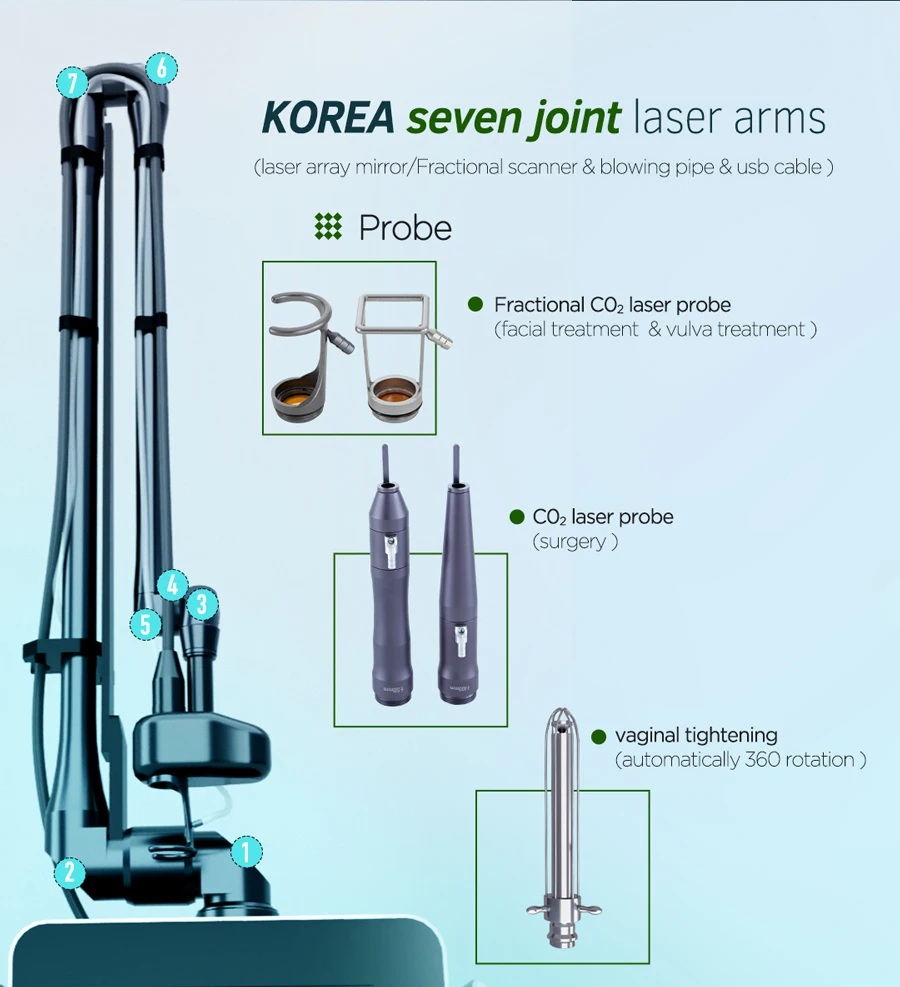 7
6
KOREA seven joint laser arms
(laser array mirror/Fractional scanner & blowing pipe & usb cable )

Probe

Fractional $CO_2$ laser probe
(facial treatment & vulva treatment )

$CO_2$ laser probe
(surgery )

4
3
5

vaginal tightening
(automatically 360 rotation )

1
2