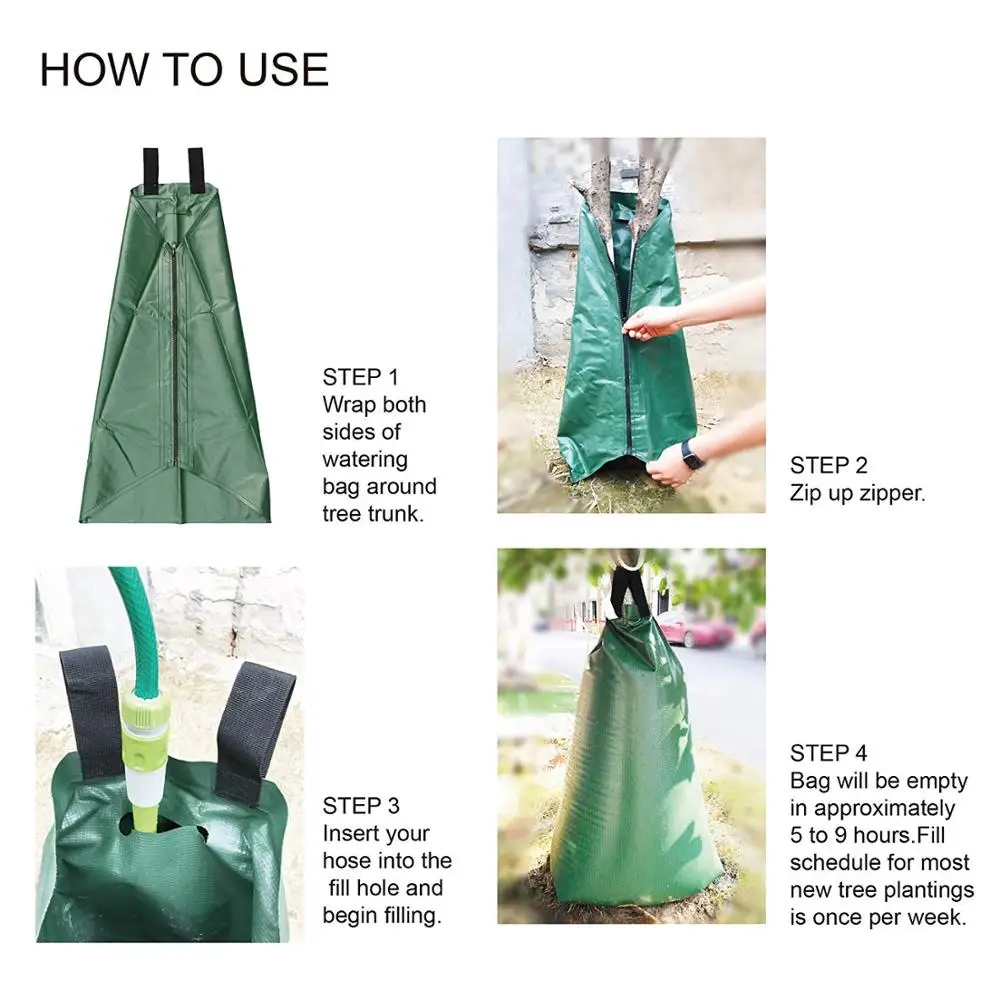 HOW TO USE

STEP 1
Wrap both sides of watering bag around tree trunk.

STEP 2
Zip up zipper.

STEP 3
Insert your hose into the fill hole and begin filling.

STEP 4
Bag will be empty in approximately 5 to 9 hours.Fill schedule for most new tree plantings is once per week.