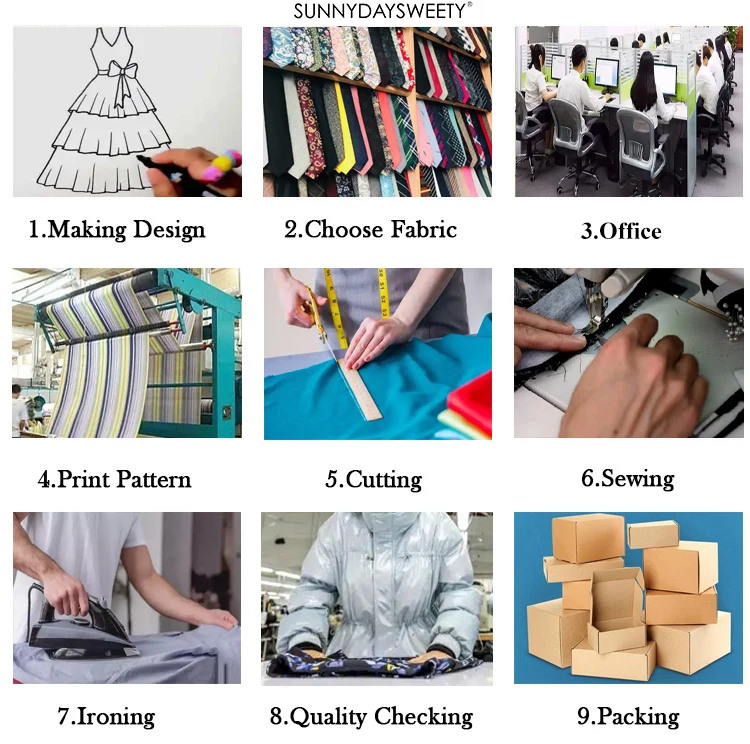 SUNNYDAYSWEETY®

1.Making Design

2.Choose Fabric

3.Office

4.Print Pattern

5.Cutting

6.Sewing

7.Ironing

8.Quality Checking

9.Packing