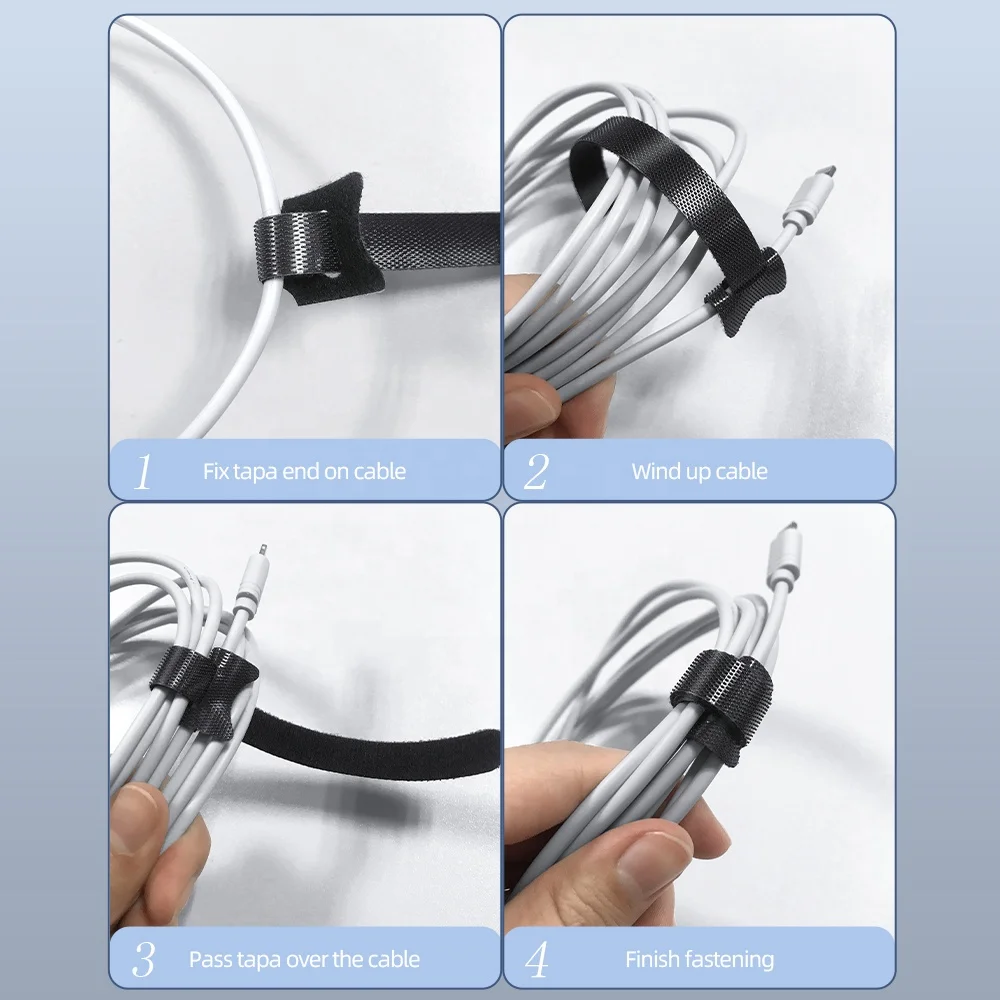 1 Fix tapa end on cable

2 Wind up cable

3 Pass tapa over the cable

4 Finish fastening