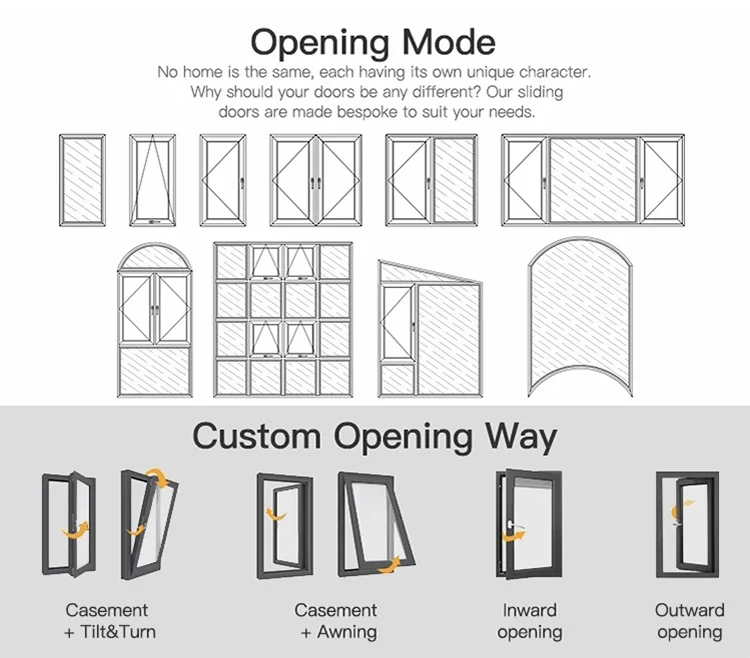 Opening Mode

No home is the same, each having its own unique character. Why should your doors be any different? Our sliding doors are made bespoke to suit your needs.

Custom Opening Way

Casement + Tilt&Turn

Casement + Awning

Inward opening

Outward opening