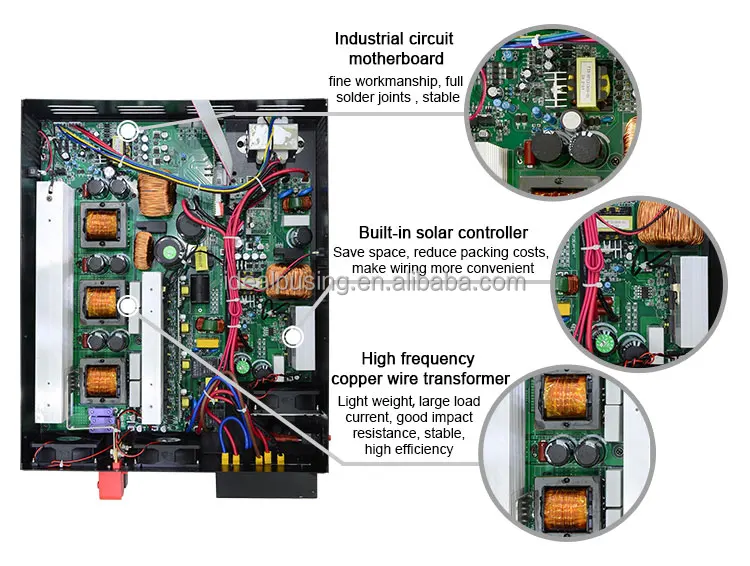 Industrial circuit motherboard
fine workmanship, full solder joints , stable

Built-in solar controller
Save space, reduce packing costs, make wiring more convenient

dealpusing.en.alibaba.com

High frequency copper wire transformer
Light weight, large load current, good impact resistance, stable, high efficiency