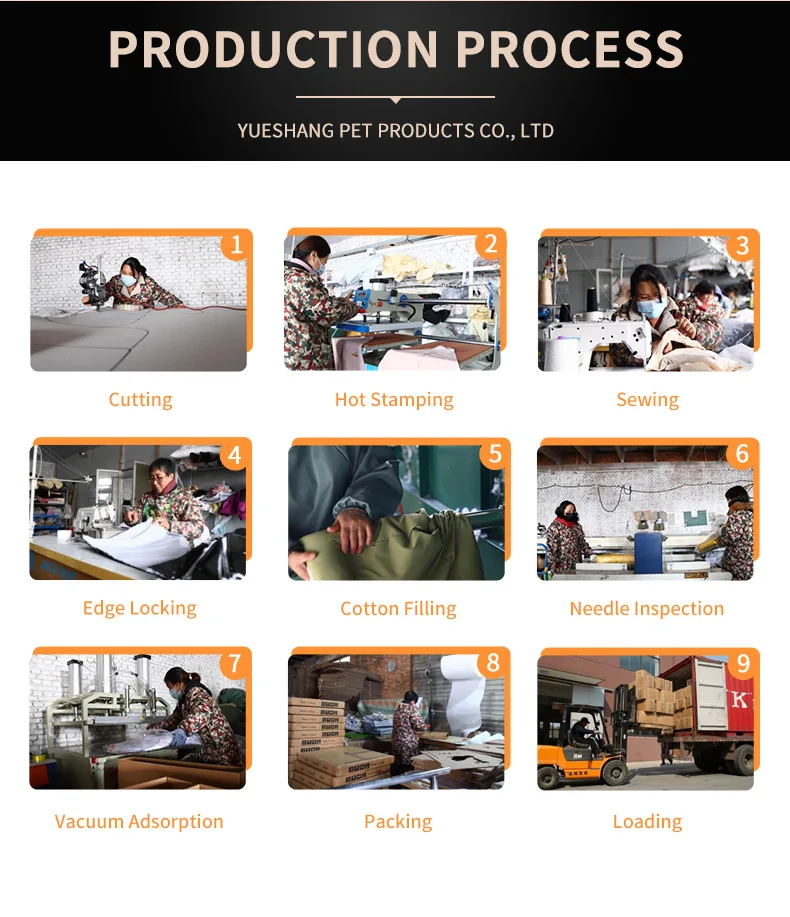 PRODUCTION PROCESS

YUESHANG PET PRODUCTS CO., LTD

1
Cutting

2
Hot Stamping

3
Sewing

4
Edge Locking

5
Cotton Filling

6
Needle Inspection

7
Vacuum Adsorption

8
Packing

9
Loading