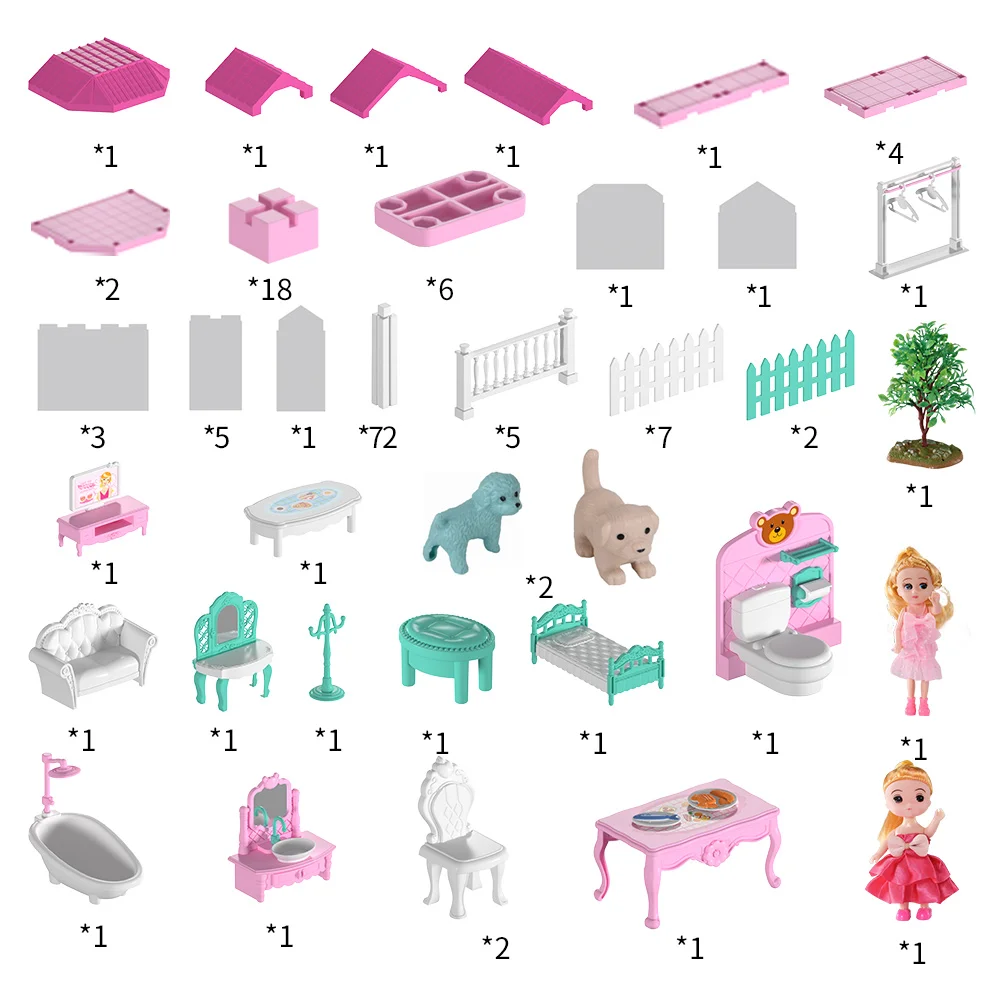 *1 *1 *1 *1 *1 *4

*2 *18 *6 *1 *1 *1

*3 *5 *1 *72 *5 *7 *2 *1

*1 *1 *2

*1 *1 *1 *1 *1 *1 *1

*1 *1 *2 *1 *1