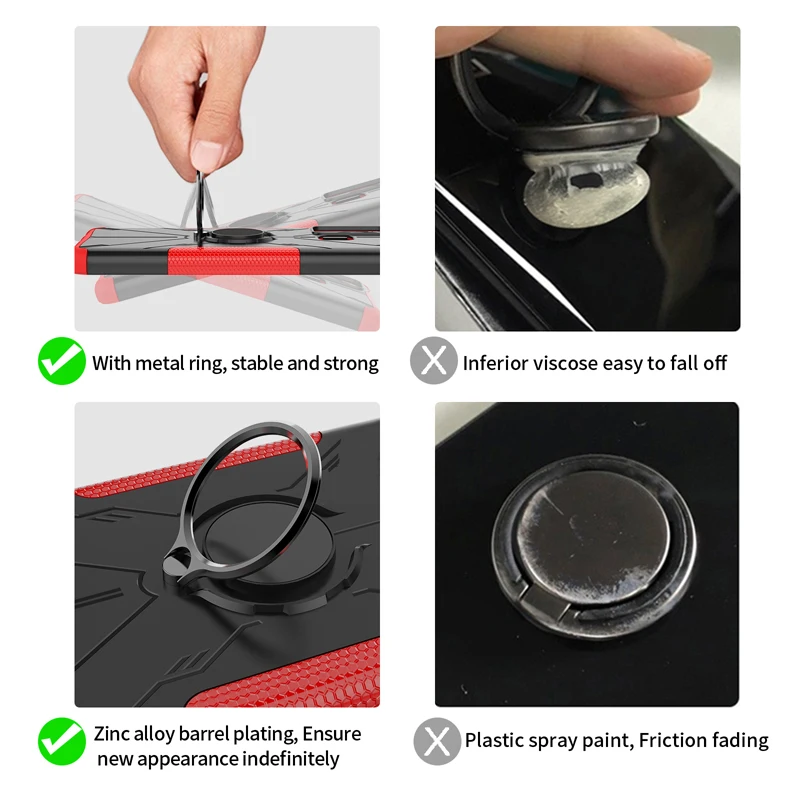 With metal ring, stable and strong

Inferior viscose easy to fall off

Zinc alloy barrel plating, Ensure new appearance indefinitely

Plastic spray paint, Friction fading