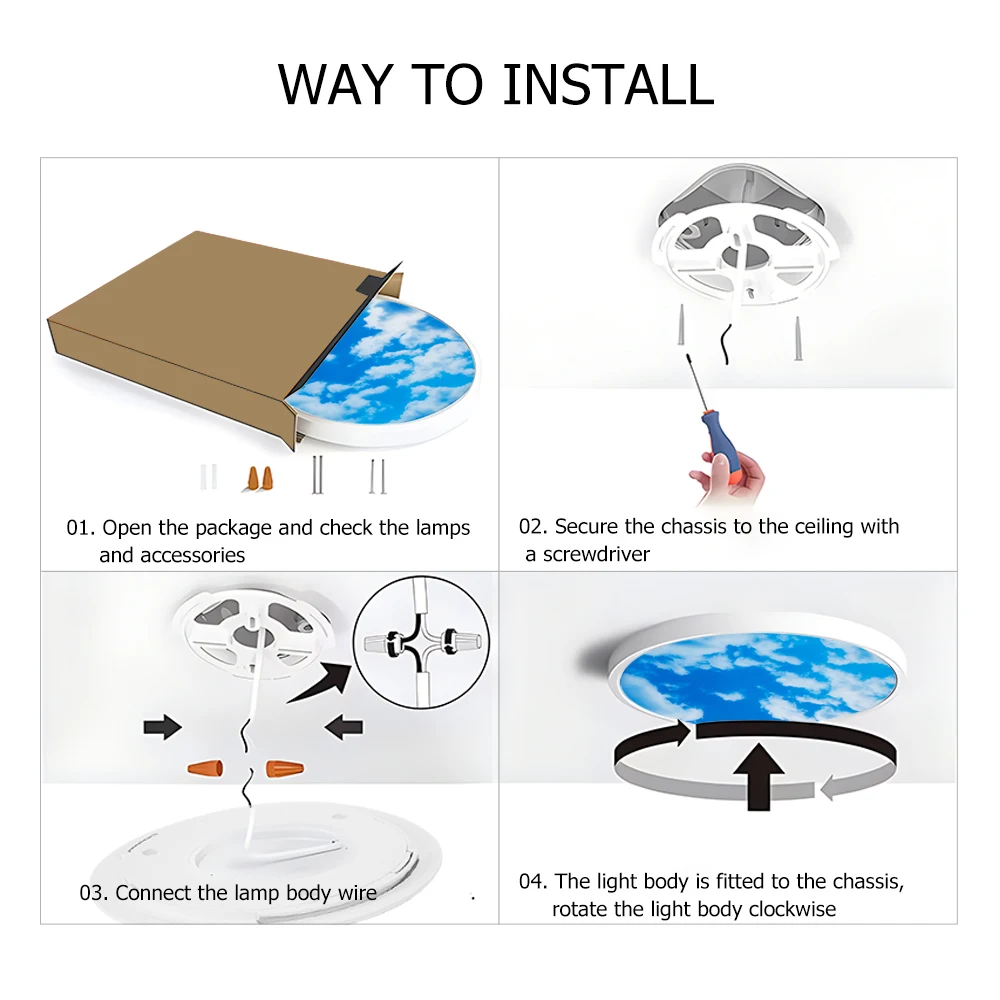 WAY TO INSTALL

01. Open the package and check the lamps and accessories

02. Secure the chassis to the ceiling with a screwdriver

03. Connect the lamp body wire .

04. The light body is fitted to the chassis, rotate the light body clockwise