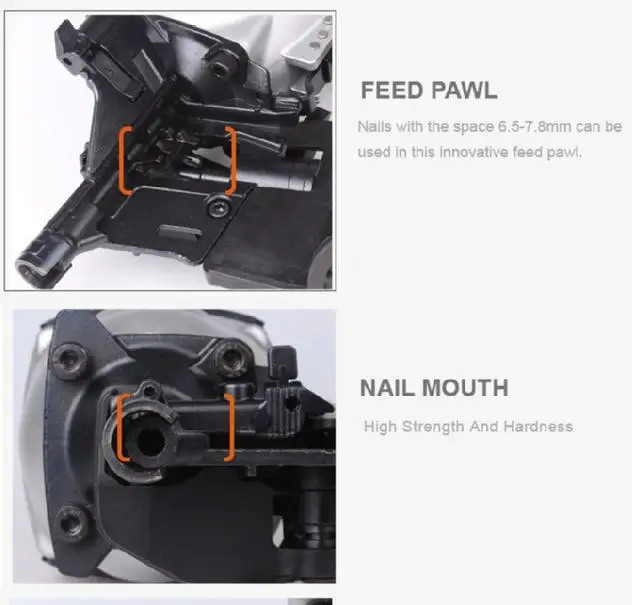 FEED PAWL

Nails with the space 6.5-7.8mm can be used in this innovative feed pawl.

NAIL MOUTH

High Strength And Hardness