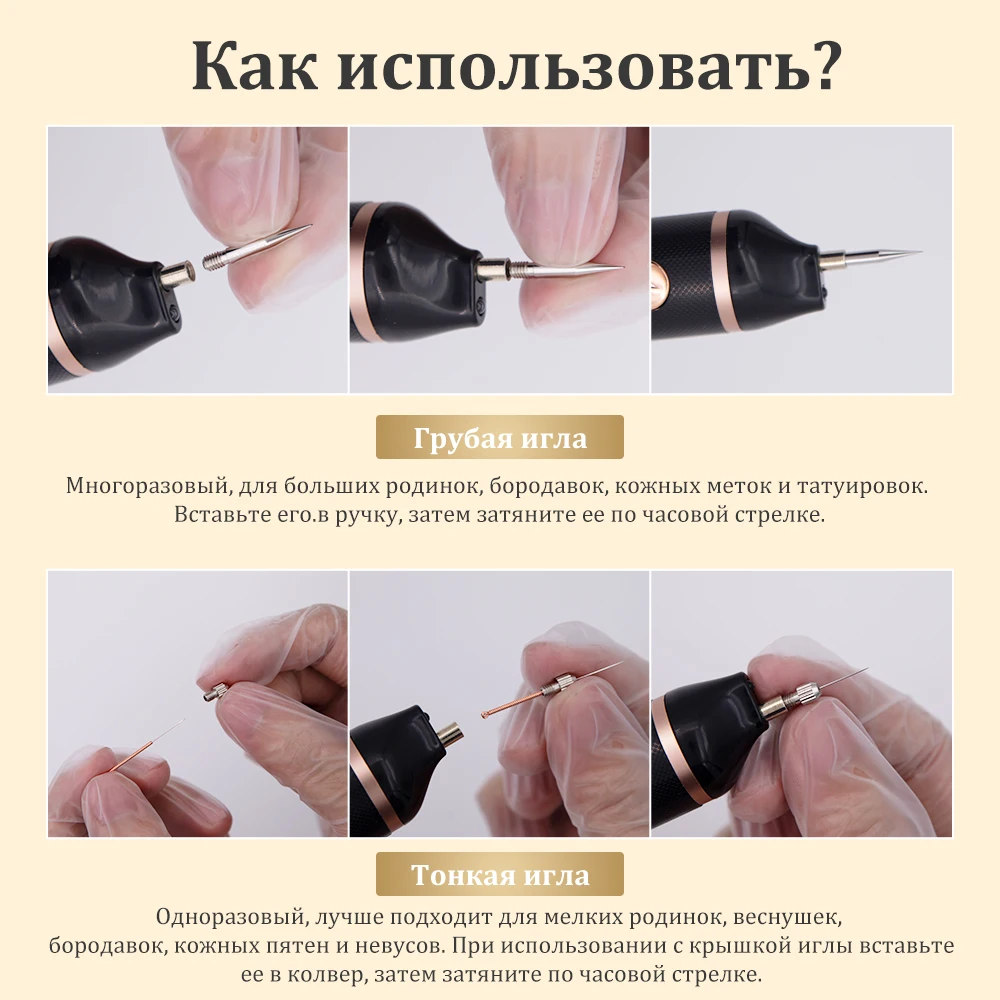 Как использовать?

Грубая игла

Многоразовый, для больших родинок, бородавок, кожных меток и татуировок. Вставьте его.в ручку, затем затяните ее по часовой стрелке.

Тонкая игла

Одноразовый, лучше подходит для мелких родинок, веснушек, бородавок, кожных пятен и невусов. При использовании с крышкой иглы вставьте ее в колвер, затем затяните по часовой стрелке.