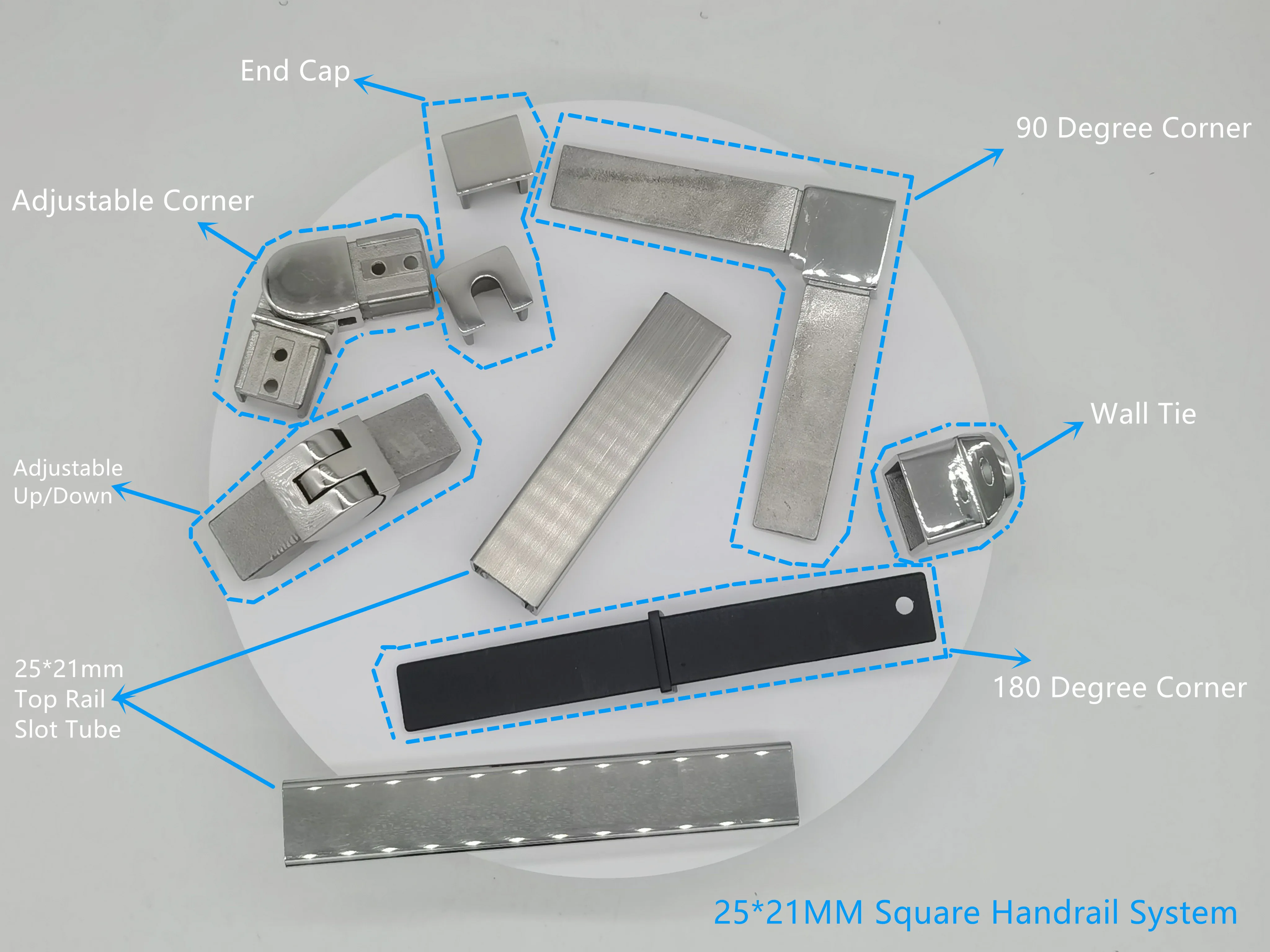 End Cap

90 Degree Corner

Adjustable Corner

Wall Tie

Adjustable Up/Down

25*21mm Top Rail Slot Tube

180 Degree Corner

25*21MM Square Handrail System