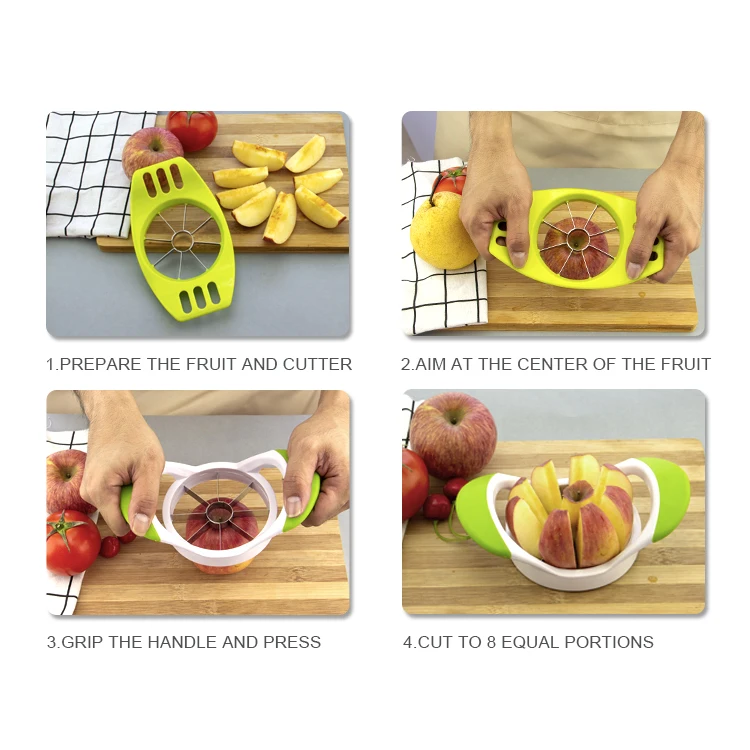 1.PREPARE THE FRUIT AND CUTTER

2.AIM AT THE CENTER OF THE FRUIT

3.GRIP THE HANDLE AND PRESS

4.CUT TO 8 EQUAL PORTIONS