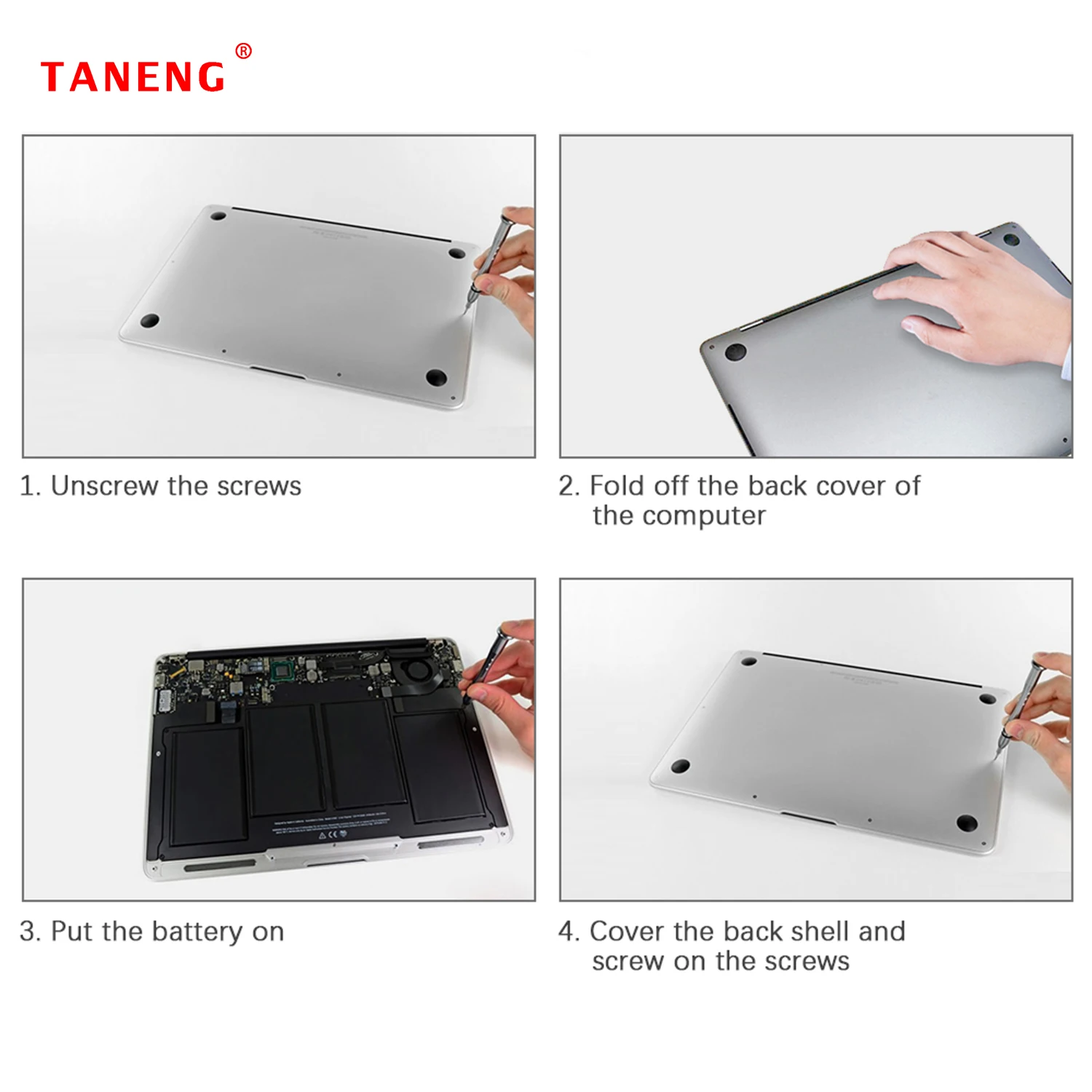 TANENG®

1. Unscrew the screws

2. Fold off the back cover of the computer

3. Put the battery on

4. Cover the back shell and screw on the screws