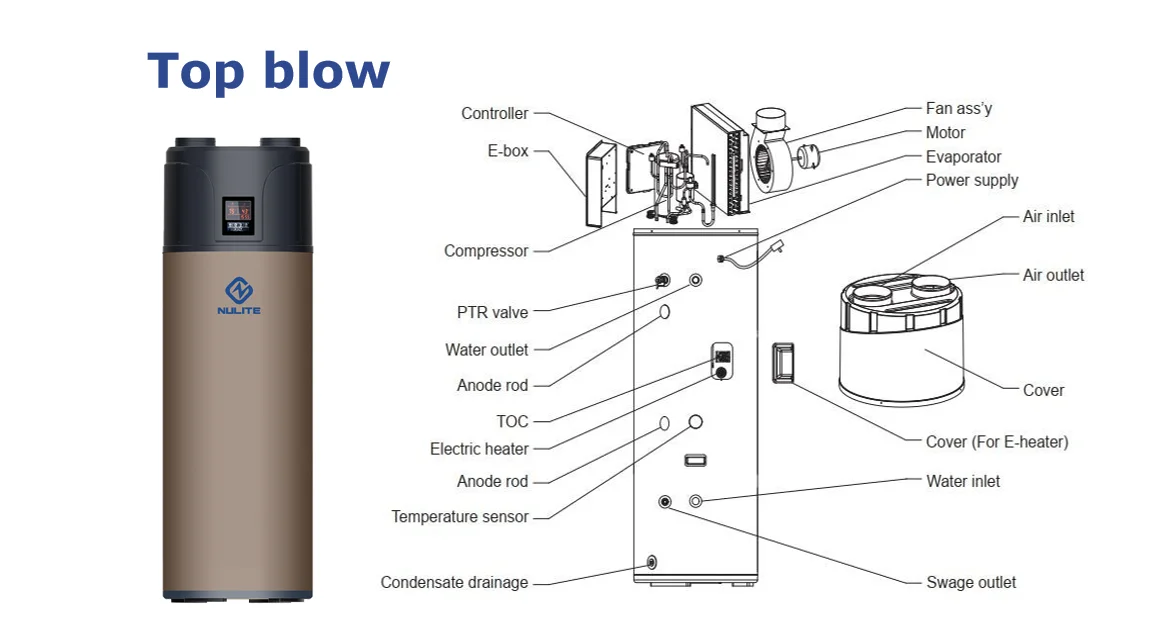 Top blow

NULITE

Controller
E-box
Compressor
PTR valve
Water outlet
Anode rod
TOC
Electric heater
Anode rod
Temperature sensor
Condensate drainage

Fan ass'y
Motor
Evaporator
Power supply
Air inlet
Air outlet
Cover
Cover (For E-heater)
Water inlet
Swage outlet