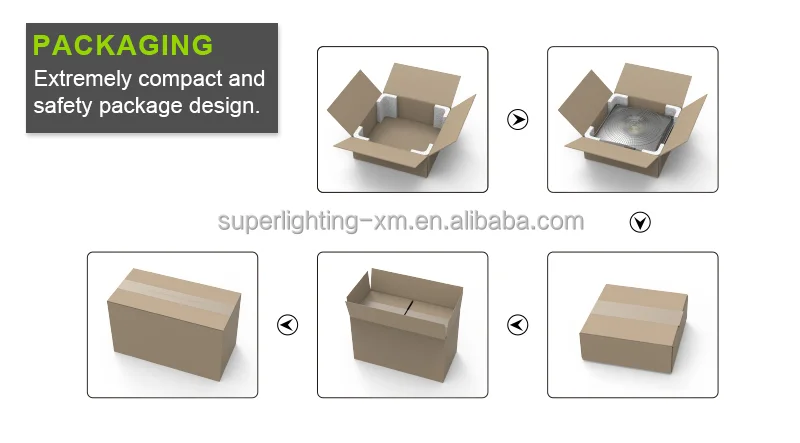 PACKAGING
Extremely compact and safety package design.

superlighting-xm.en.alibaba.com