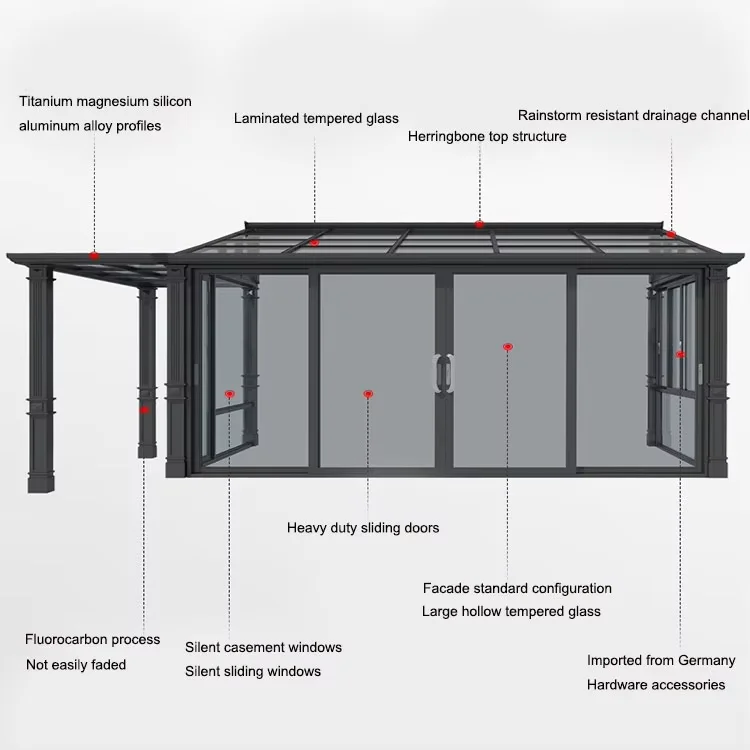 Titanium magnesium silicon aluminum alloy profiles

Laminated tempered glass

Herringbone top structure

Rainstorm resistant drainage channel

Heavy duty sliding doors

Facade standard configuration
Large hollow tempered glass

Fluorocarbon process
Not easily faded

Silent casement windows
Silent sliding windows

Imported from Germany
Hardware accessories