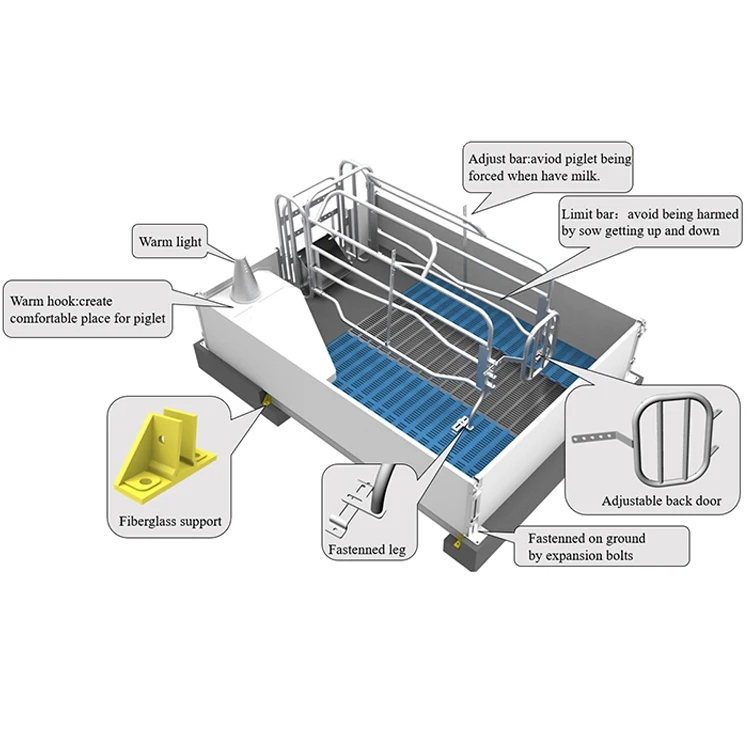 Adjust bar:aviod piglet being forced when have milk.

Limit bar：avoid being harmed by sow getting up and down

Warm light

Warm hook:create comfortable place for piglet

Fiberglass support

Fastenned leg

Adjustable back door

Fastenned on ground by expansion bolts