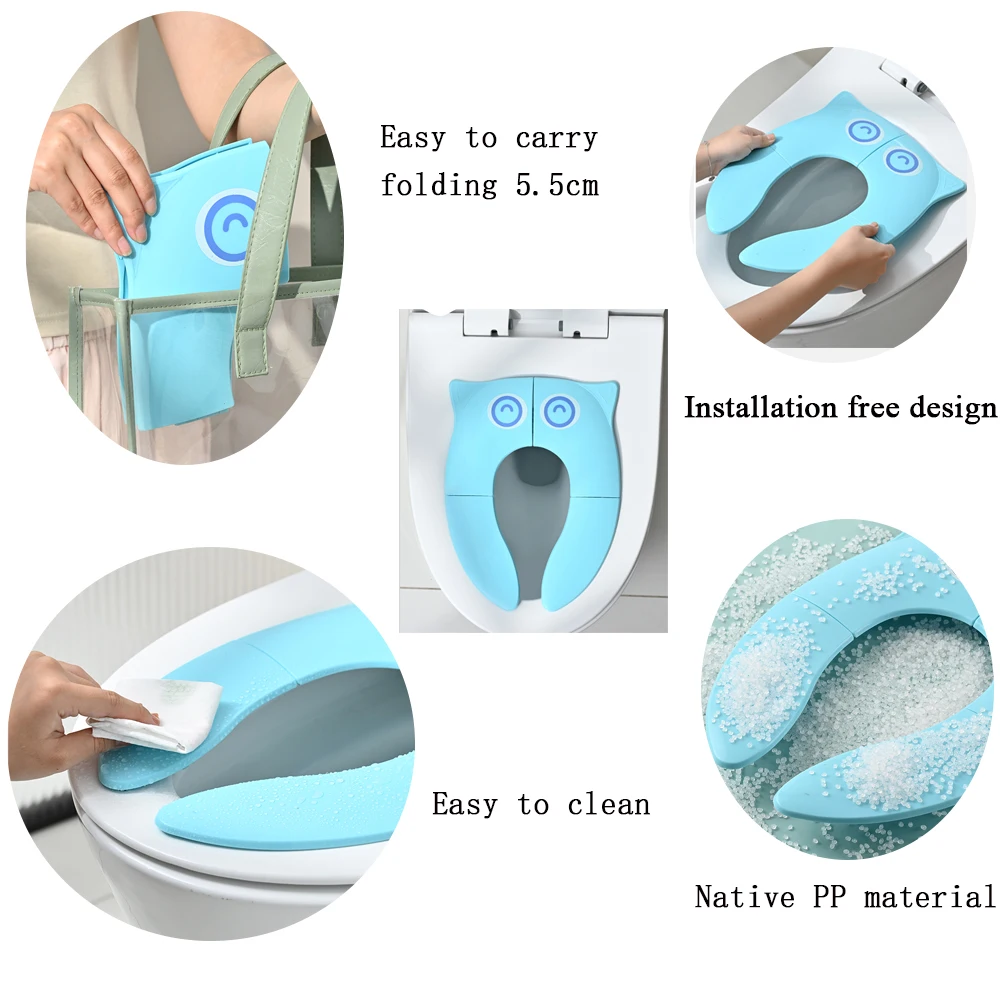 Easy to carry
folding 5.5cm

Installation free design

Easy to clean

Native PP material