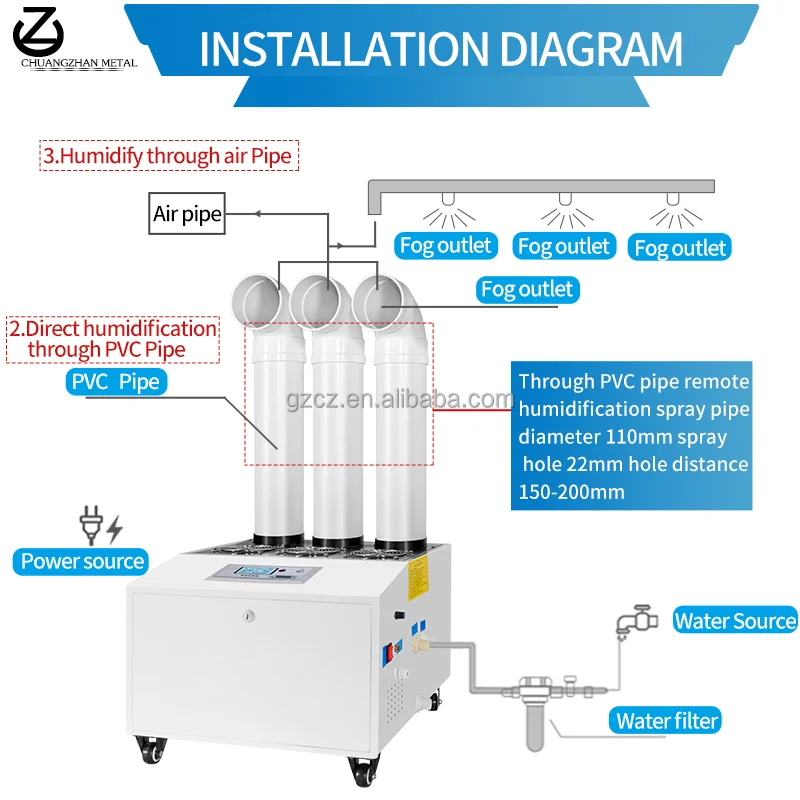 CHUANGZHAN METAL

INSTALLATION DIAGRAM

3.Humidify through air Pipe

Air pipe

Fog outlet
Fog outlet
Fog outlet

Fog outlet

2.Direct humidification through PVC Pipe

PVC Pipe

gzcz.en.alibaba.com

Through PVC pipe remote humidification spray pipe diameter 110mm spray hole 22mm hole distance 150-200mm

Power source

Water Source

Water filter