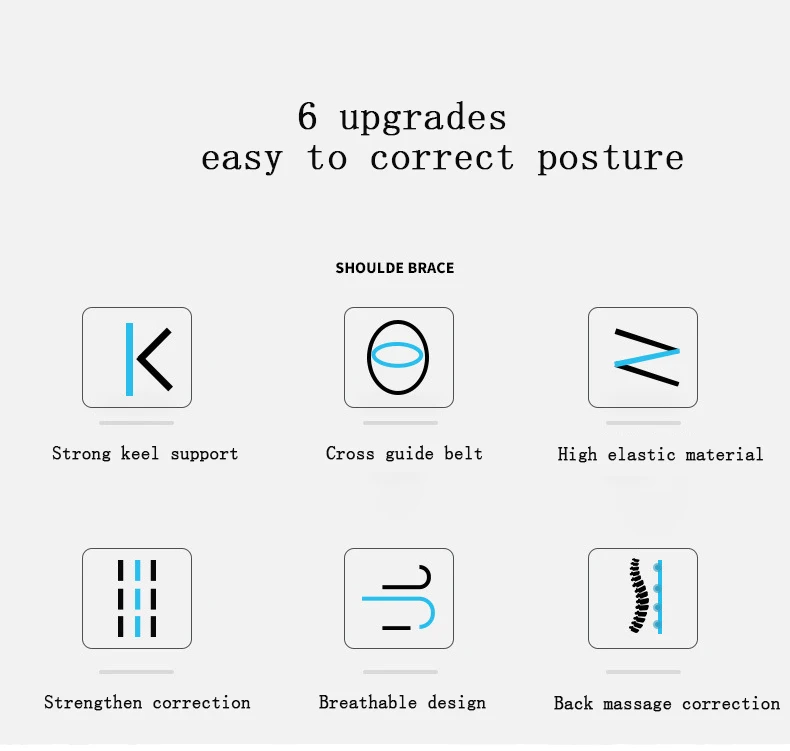 6 upgrades
easy to correct posture

SHOULDE BRACE

Strong keel support

Cross guide belt

High elastic material

Strengthen correction

Breathable design

Back massage correction