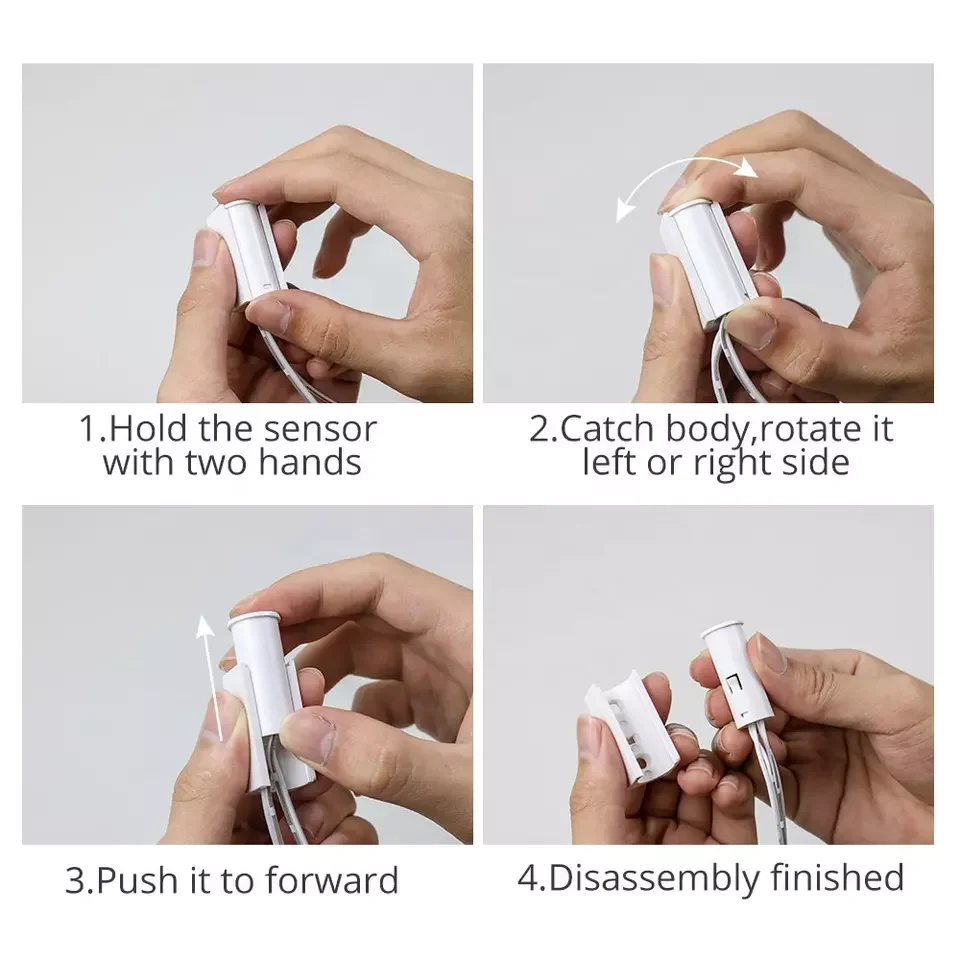 1.Hold the sensor with two hands

2.Catch body,rotate it left or right side

3.Push it to forward

4.Disassembly finished