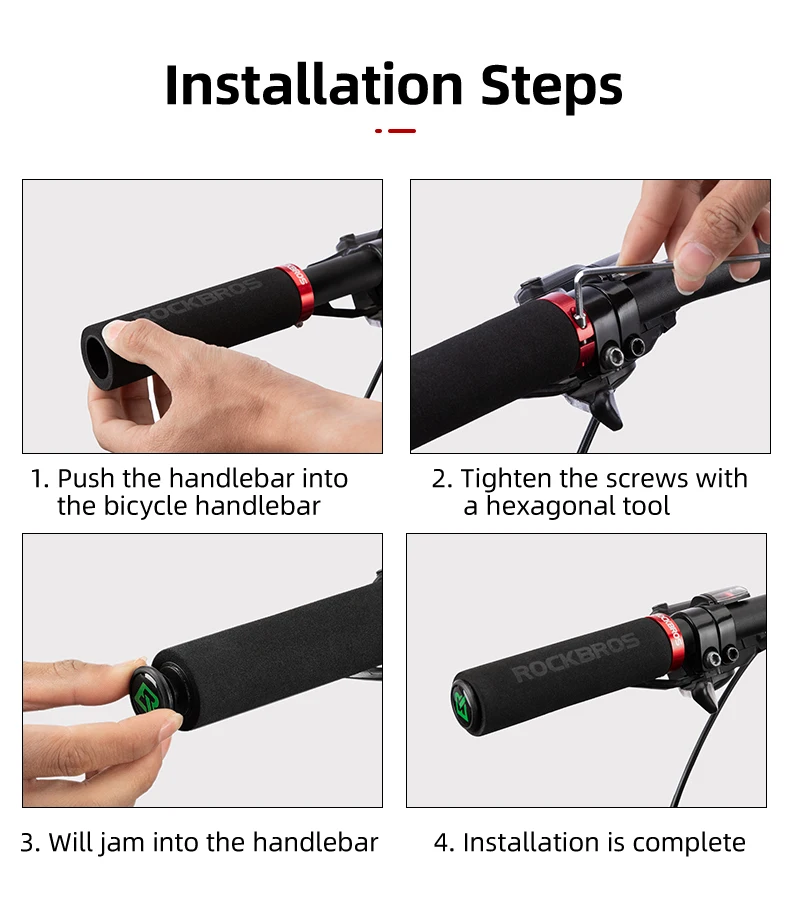 Installation Steps

ROCKBROS

1. Push the handlebar into the bicycle handlebar

2. Tighten the screws with a hexagonal tool

3. Will jam into the handlebar

ROCKBROS

4. Installation is complete