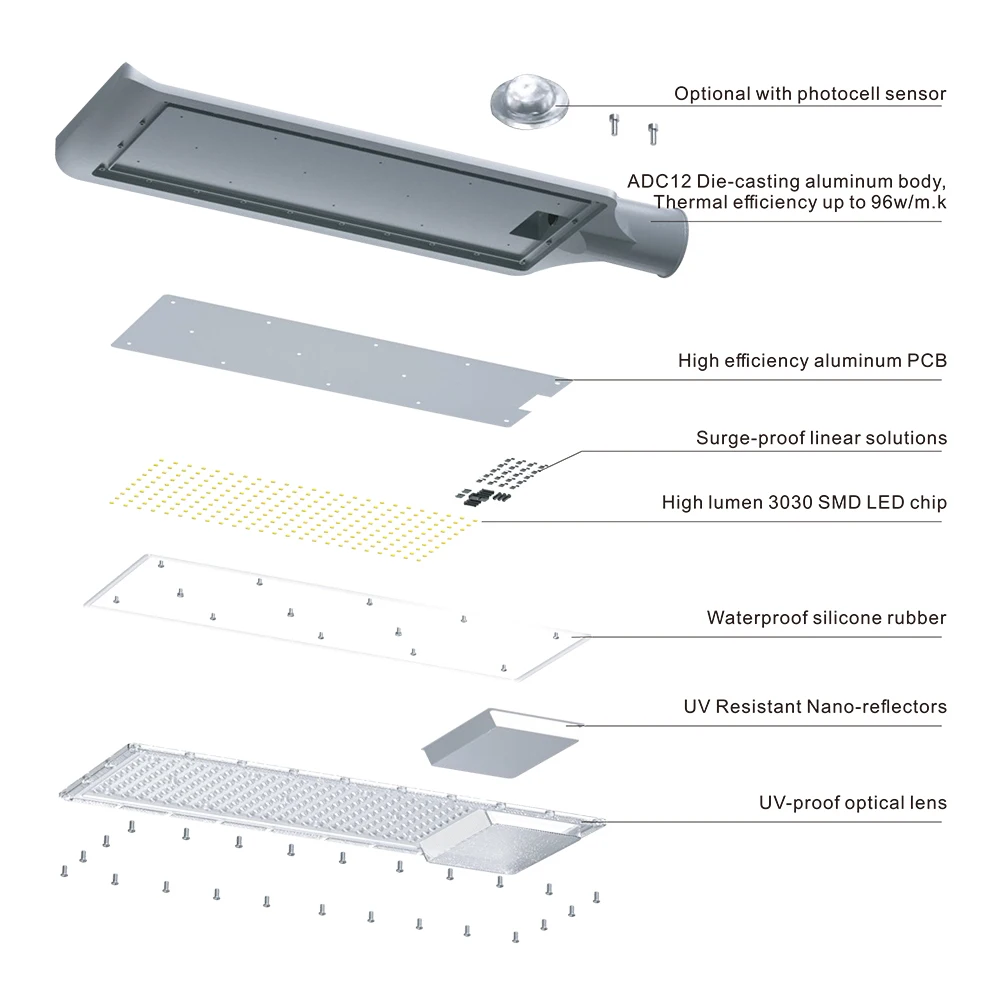 Optional with photocell sensor

ADC12 Die-casting aluminum body,
Thermal efficiency up to 96w/m.k

High efficiency aluminum PCB

Surge-proof linear solutions

High lumen 3030 SMD LED chip

Waterproof silicone rubber

UV Resistant Nano-reflectors

UV-proof optical lens