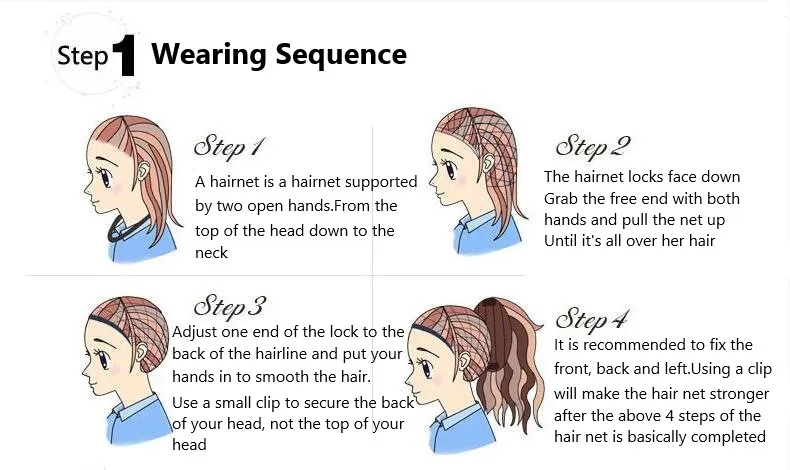 Step 1 Wearing Sequence

Step 1
A hairnet is a hairnet supported by two open hands.From the top of the head down to the neck

Step 2
The hairnet locks face down Grab the free end with both hands and pull the net up Until it's all over her hair

Step 3
Adjust one end of the lock to the back of the hairline and put your hands in to smooth the hair.

Use a small clip to secure the back of your head, not the top of your head

Step 4
It is recommended to fix the front, back and left.Using a clip will make the hair net stronger after the above 4 steps of the hair net is basically completed