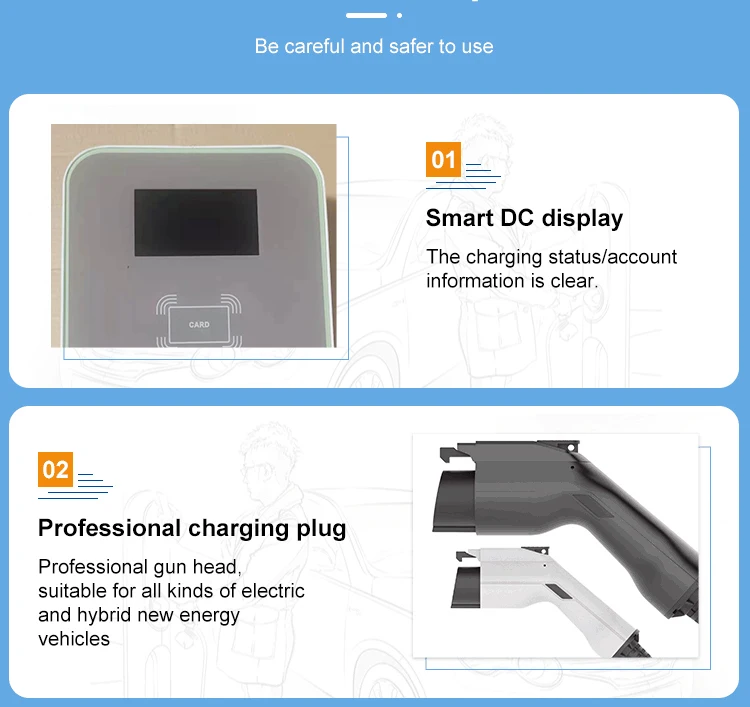 Be careful and safer to use

CARD

01

Smart DC display

The charging status/account information is clear.

02

Professional charging plug

Professional gun head, suitable for all kinds of electric and hybrid new energy vehicles