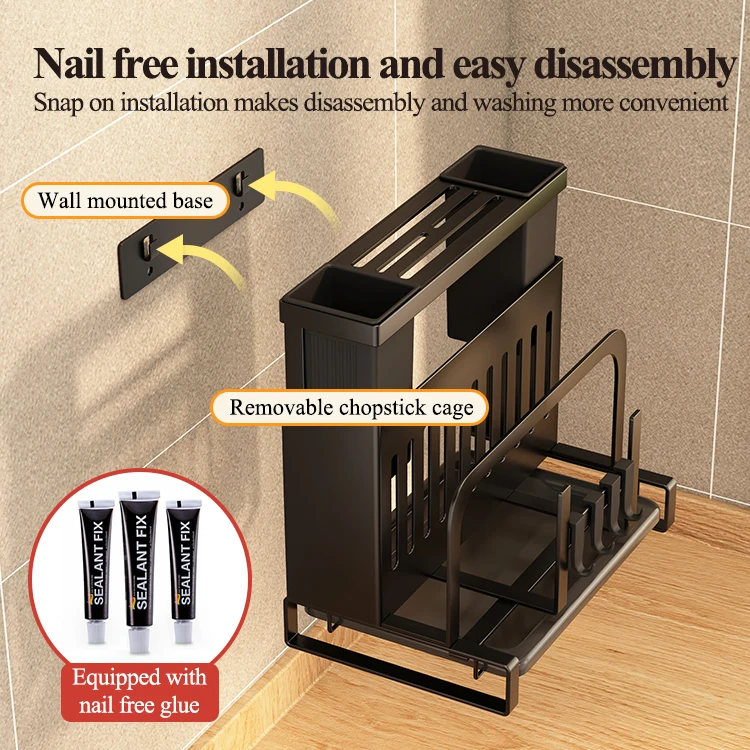 Nail free installation and easy disassembly
Snap on installation makes disassembly and washing more convenient

Wall mounted base

Removable chopstick cage

SEALANT FIX
SEALANT FIX
SEALANT FIX

Equipped with nail free glue