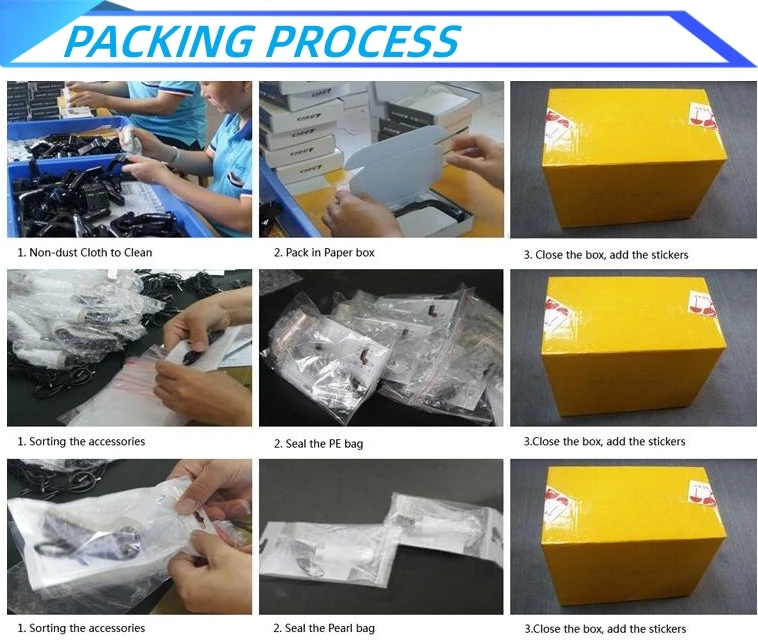 PACKING PROCESS

1. Non-dust Cloth to Clean

2. Pack in Paper box

3. Close the box, add the stickers

1. Sorting the accessories

2. Seal the PE bag

3.Close the box, add the stickers

1. Sorting the accessories

2. Seal the Pearl bag

3.Close the box, add the stickers