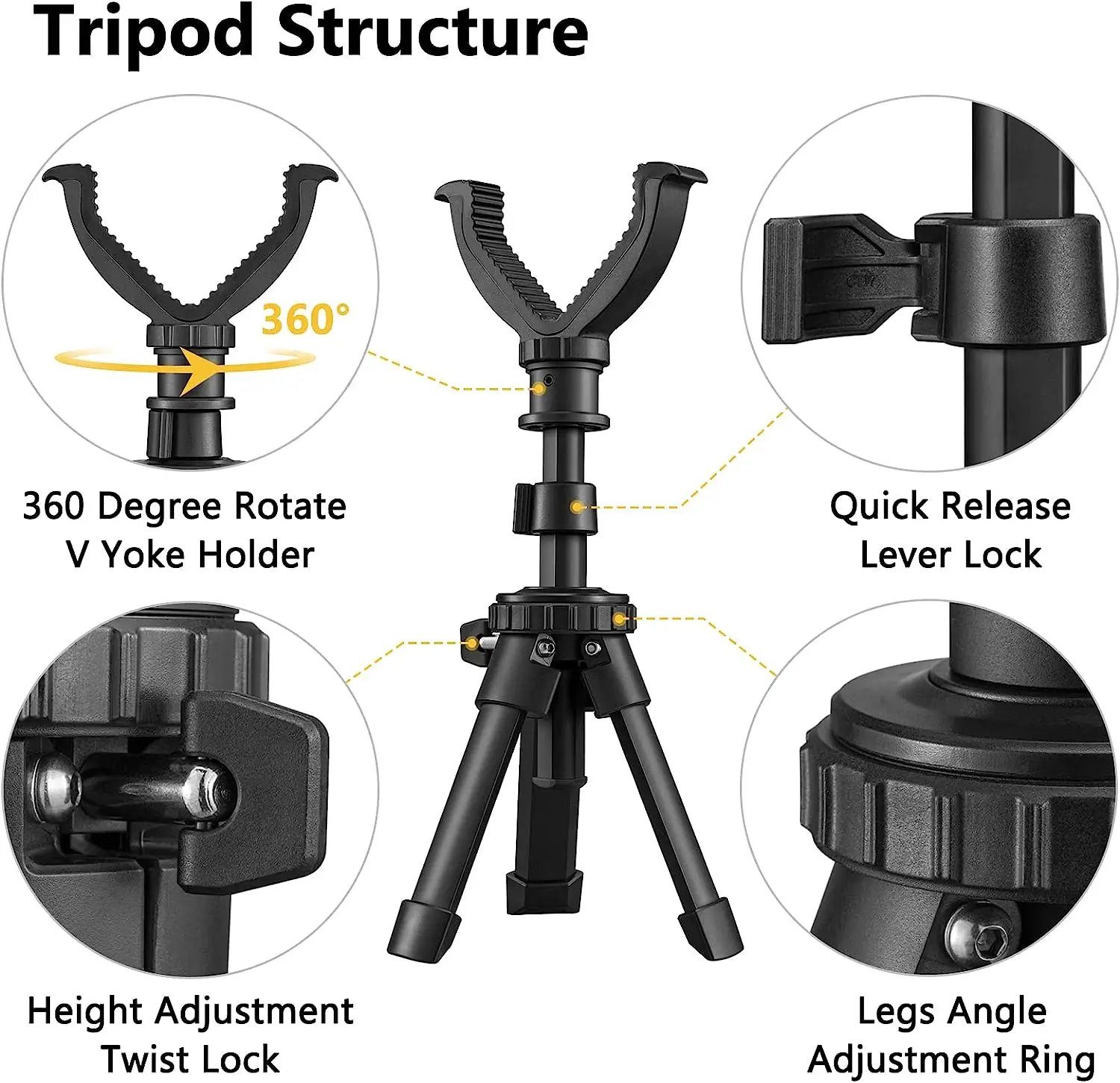 Tripod Structure

360°

360 Degree Rotate
V Yoke Holder

Quick Release
Lever Lock

Height Adjustment
Twist Lock

Legs Angle
Adjustment Ring