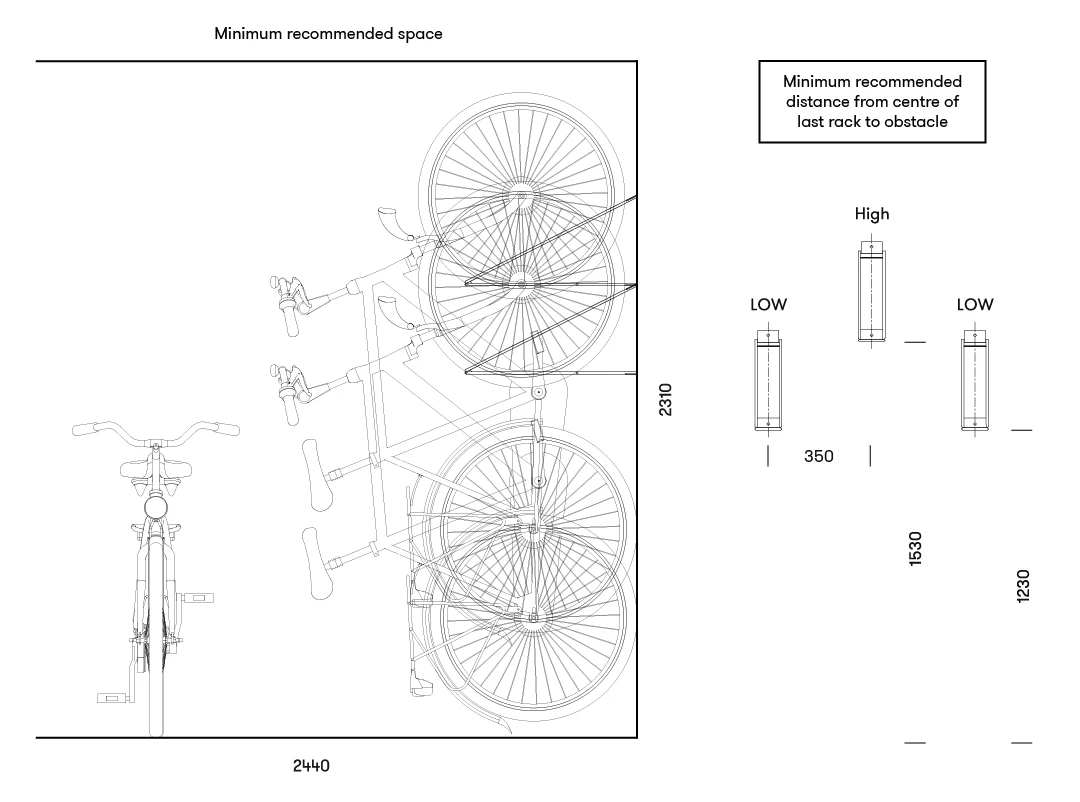 Minimum recommended space

2310

2440

Minimum recommended distance from centre of last rack to obstacle

High

LOW

LOW

350

1530

1230