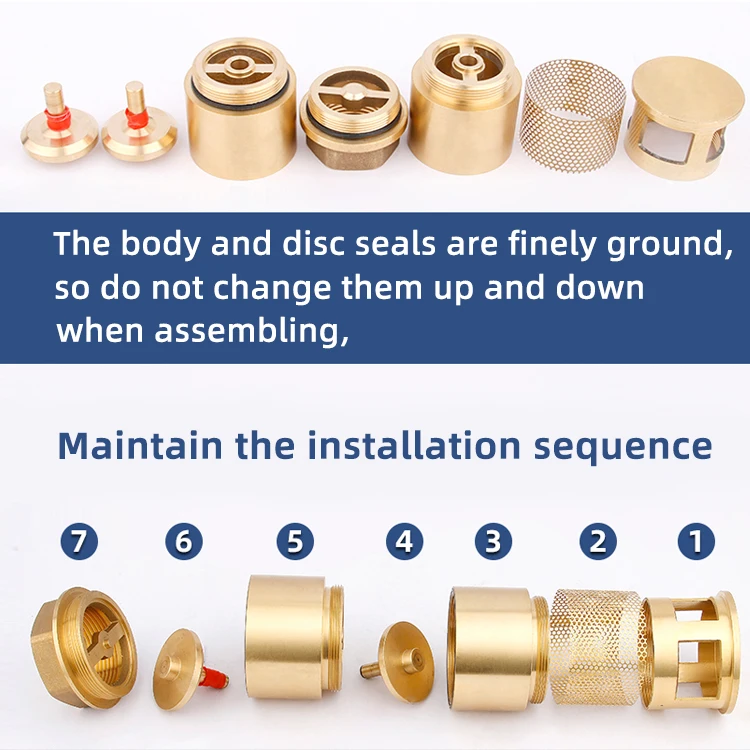 The body and disc seals are finely ground, so do not change them up and down when assembling,

Maintain the installation sequence

7 6 5 4 3 2 1