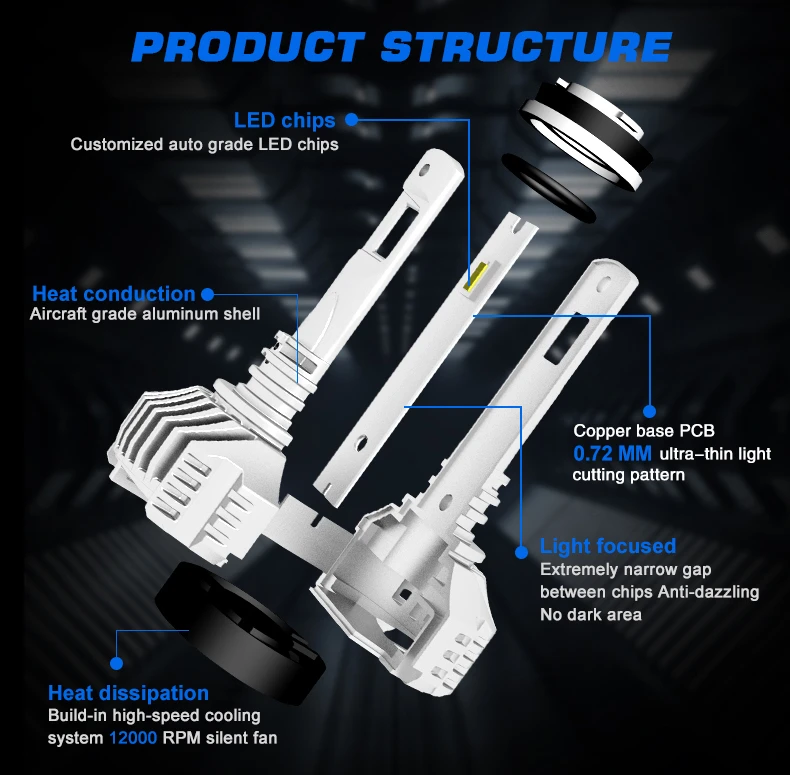 PRODUCT STRUCTURE

LED chips
Customized auto grade LED chips

Heat conduction
Aircraft grade aluminum shell

Copper base PCB
0.72 MM ultra–thin light cutting pattern

Light focused
Extremely narrow gap between chips Anti-dazzling
No dark area

Heat dissipation
Build-in high-speed cooling system 12000 RPM silent fan